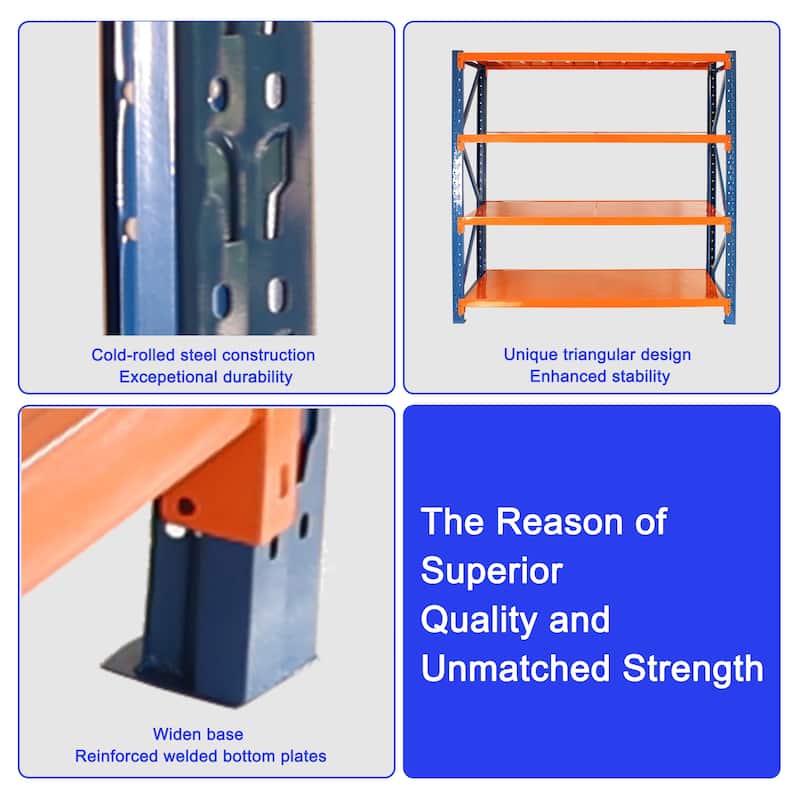 Cold-rolled steel construction
Excepetional durability

Unique triangular design
Enhanced stability

Widen base
Reinforced welded bottom plates

The Reason of Superior Quality and Unmatched Strength