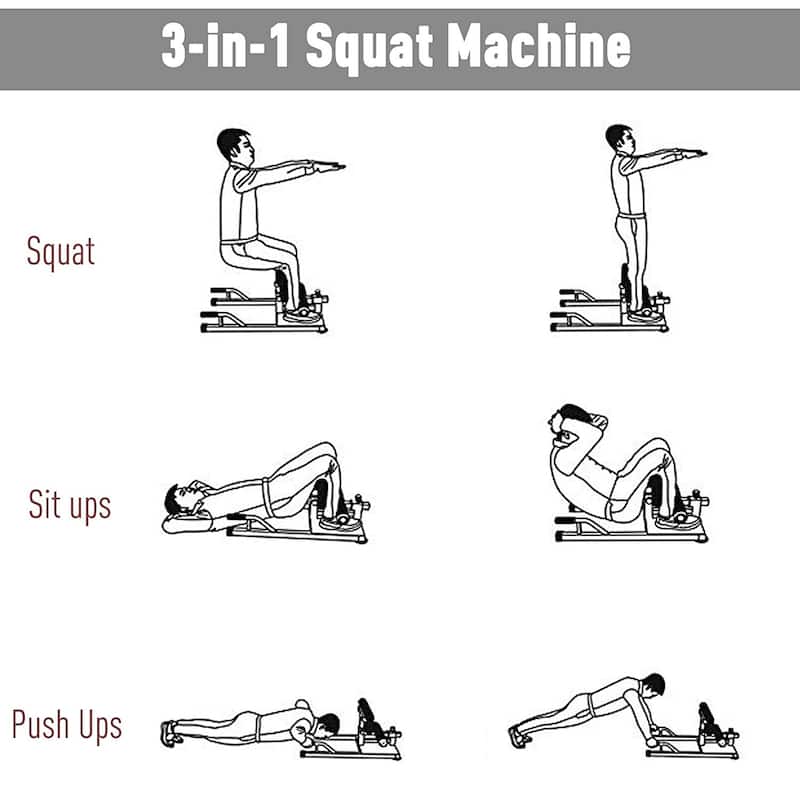 3-in-1 Squat Machine

Squat

Sit ups

Push Ups