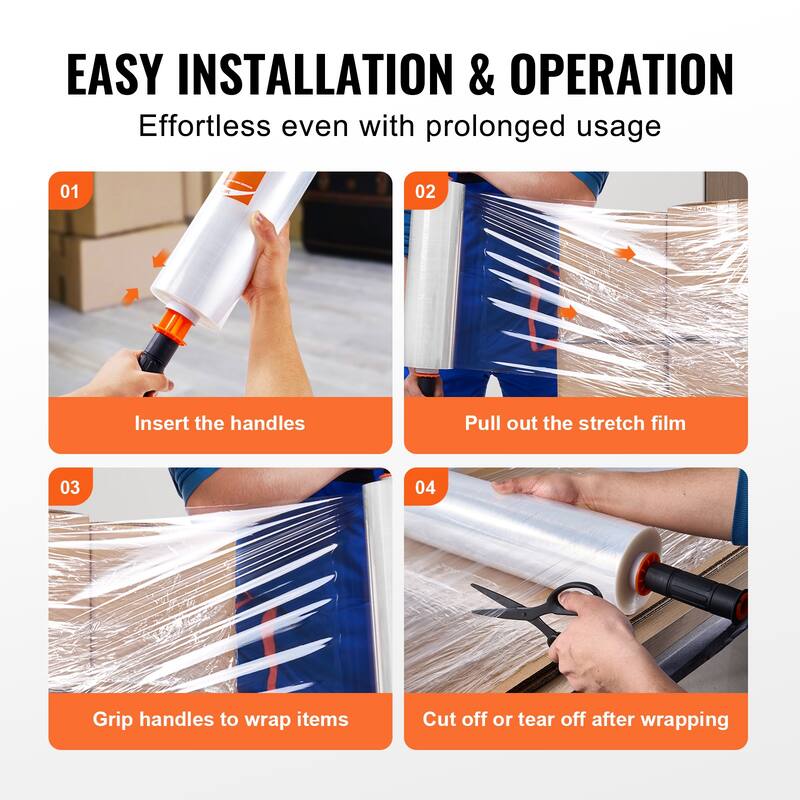 EASY INSTALLATION & OPERATION

Effortless even with prolonged usage

01

Insert the handles

02

Pull out the stretch film

03

Grip handles to wrap items

04

Cut off or tear off after wrapping