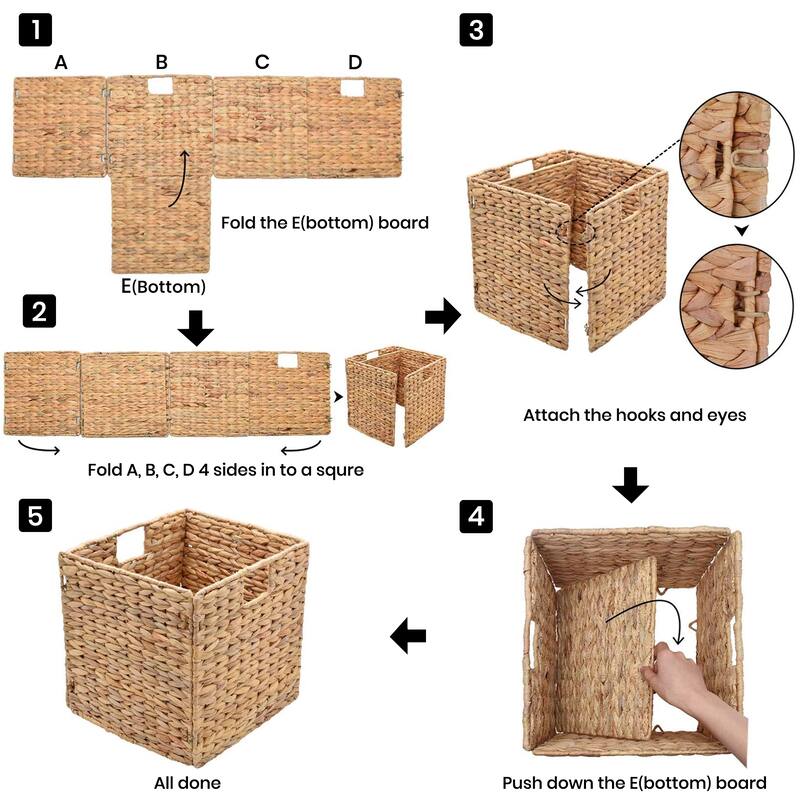 1

A B C D

Fold the E(bottom) board

E(Bottom)

2

Fold A, B, C, D 4 sides in to a squre

3

Attach the hooks and eyes

4

Push down the E(bottom) board

5

All done