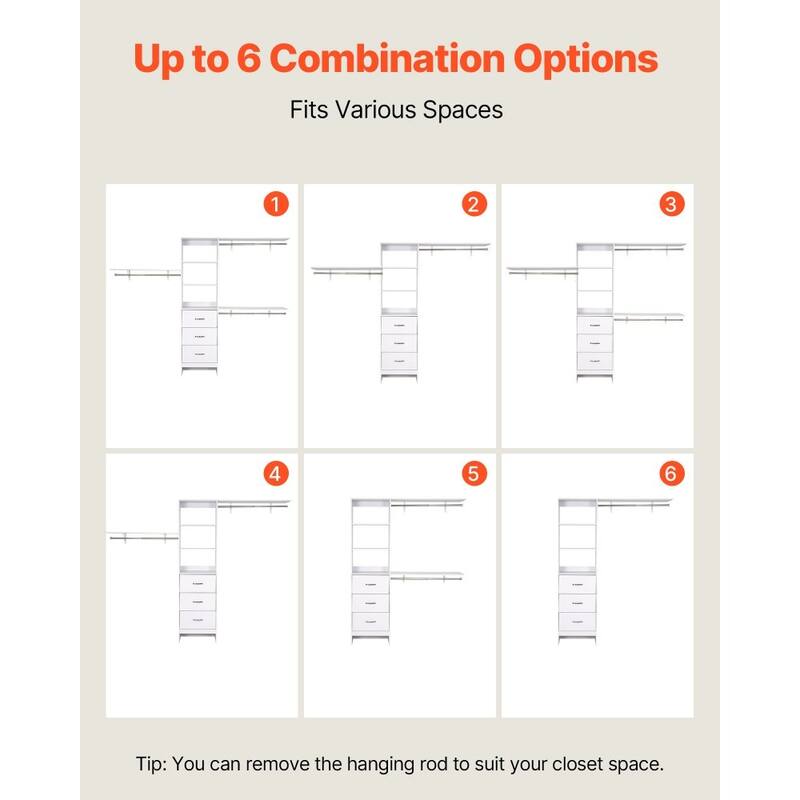 Up to 6 Combination Options

Fits Various Spaces

1

2

3

4

5

6

Tip: You can remove the hanging rod to suit your closet space.