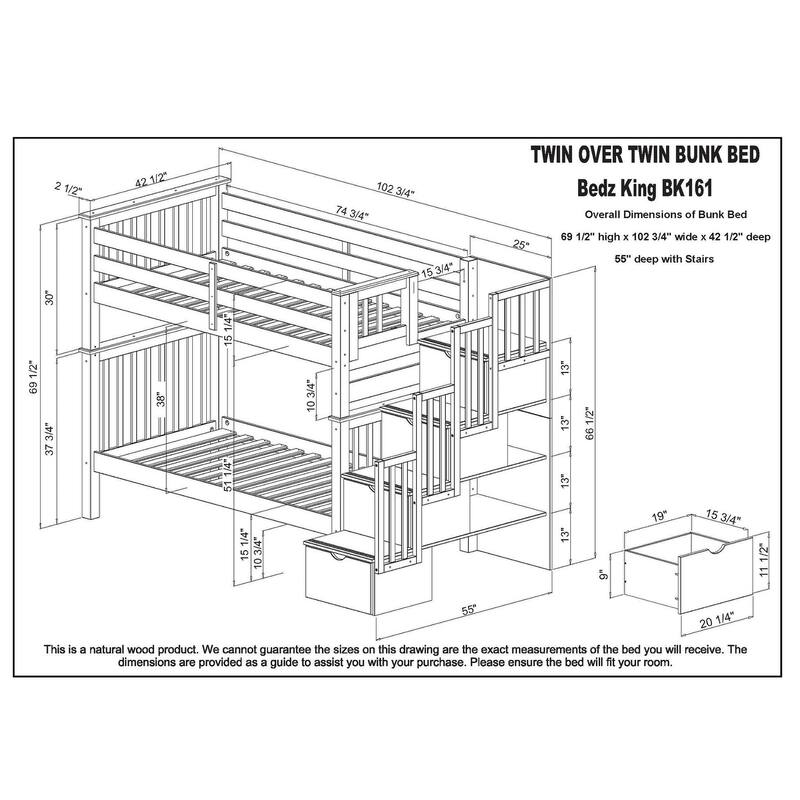 TWIN OVER TWIN BUNK BED

Bedz King BK161

Overall Dimensions of Bunk Bed

69 1/2" high x 102 3/4" wide x 42 1/2" deep

55" deep with Stairs

2 1/2"

42 1/2"

102 3/4"

74 3/4"

25"

15 3/4"

30"

69 1/2"

37 3/4"

15 1/4"

38"

10 3/4"

51 1/4"

15 1/4"

10 3/4"

13"

13"

13"

13"

66 1/2"

55"

19"

15 3/4"

9"

11 1/2"

20 1/4"

This is a natural wood product. We cannot guarantee the sizes on this drawing are the exact measurements of the bed you will receive. The dimensions are provided as a guide to assist you with your purchase. Please ensure the bed will fit your room.