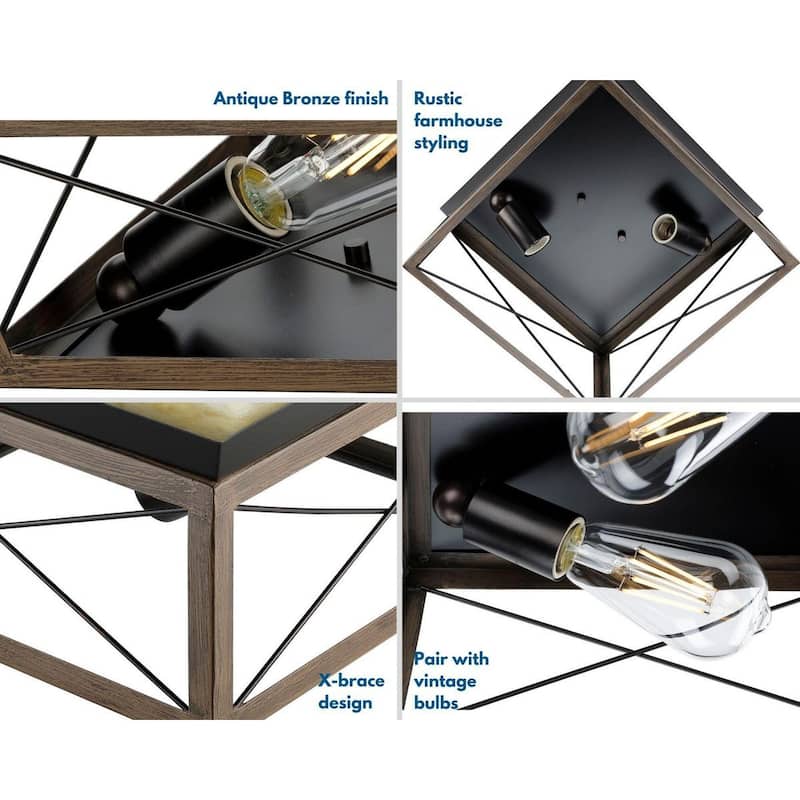 Antique Bronze finish

Rustic farmhouse styling

X-brace design

Pair with vintage bulbs