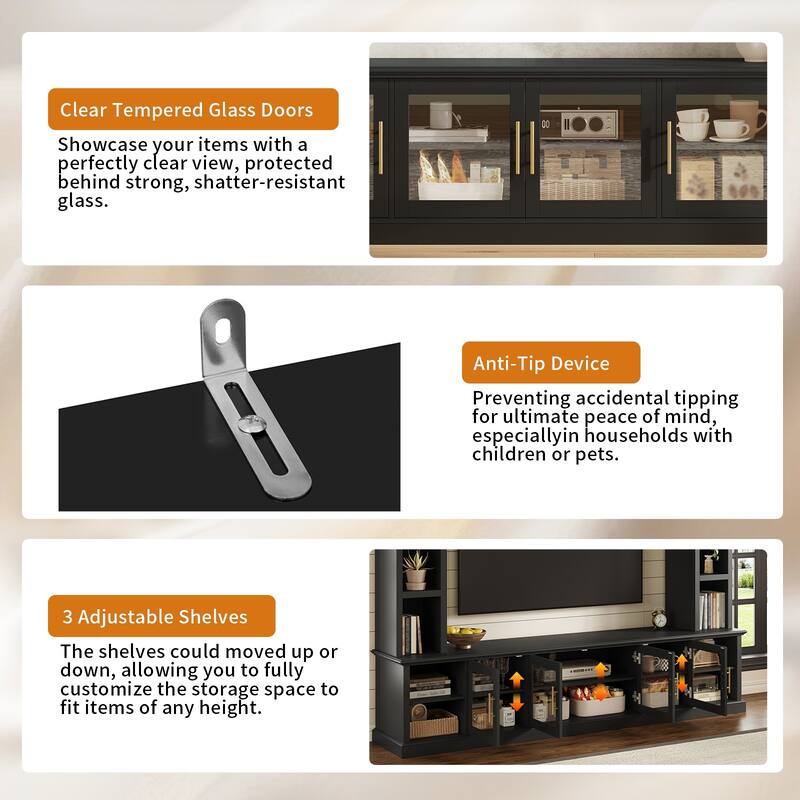 Clear Tempered Glass Doors

Showcase your items with a perfectly clear view, protected behind strong, shatter-resistant glass.

Anti-Tip Device

Preventing accidental tipping for ultimate peace of mind, especiallyin households with children or pets.

3 Adjustable Shelves

The shelves could moved up or down, allowing you to fully customize the storage space to fit items of any height.