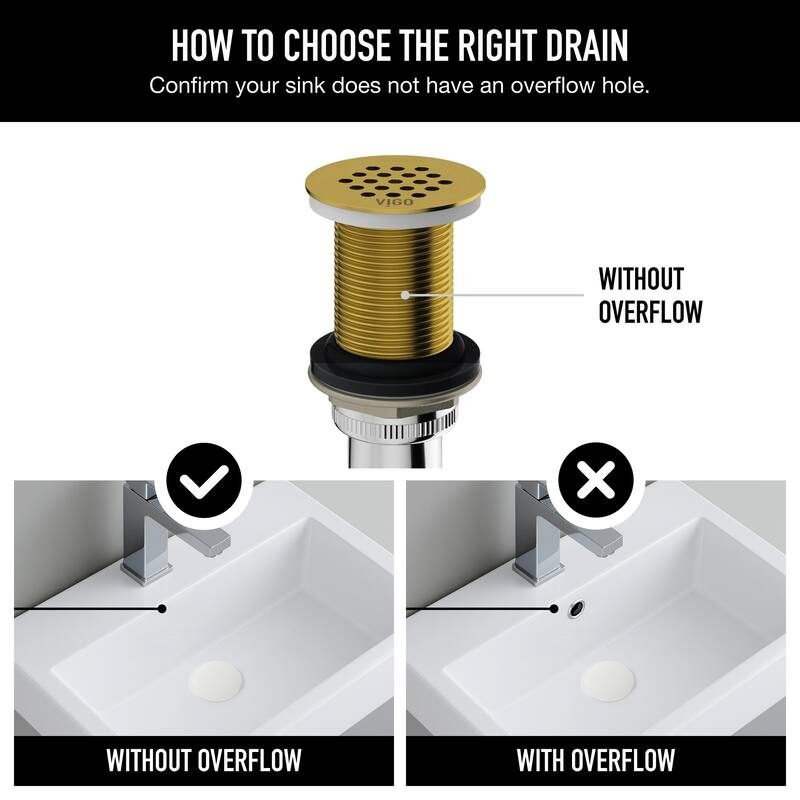 HOW TO CHOOSE THE RIGHT DRAIN
Confirm your sink does not have an overflow hole.

VIGO

WITHOUT OVERFLOW

WITHOUT OVERFLOW

WITH OVERFLOW