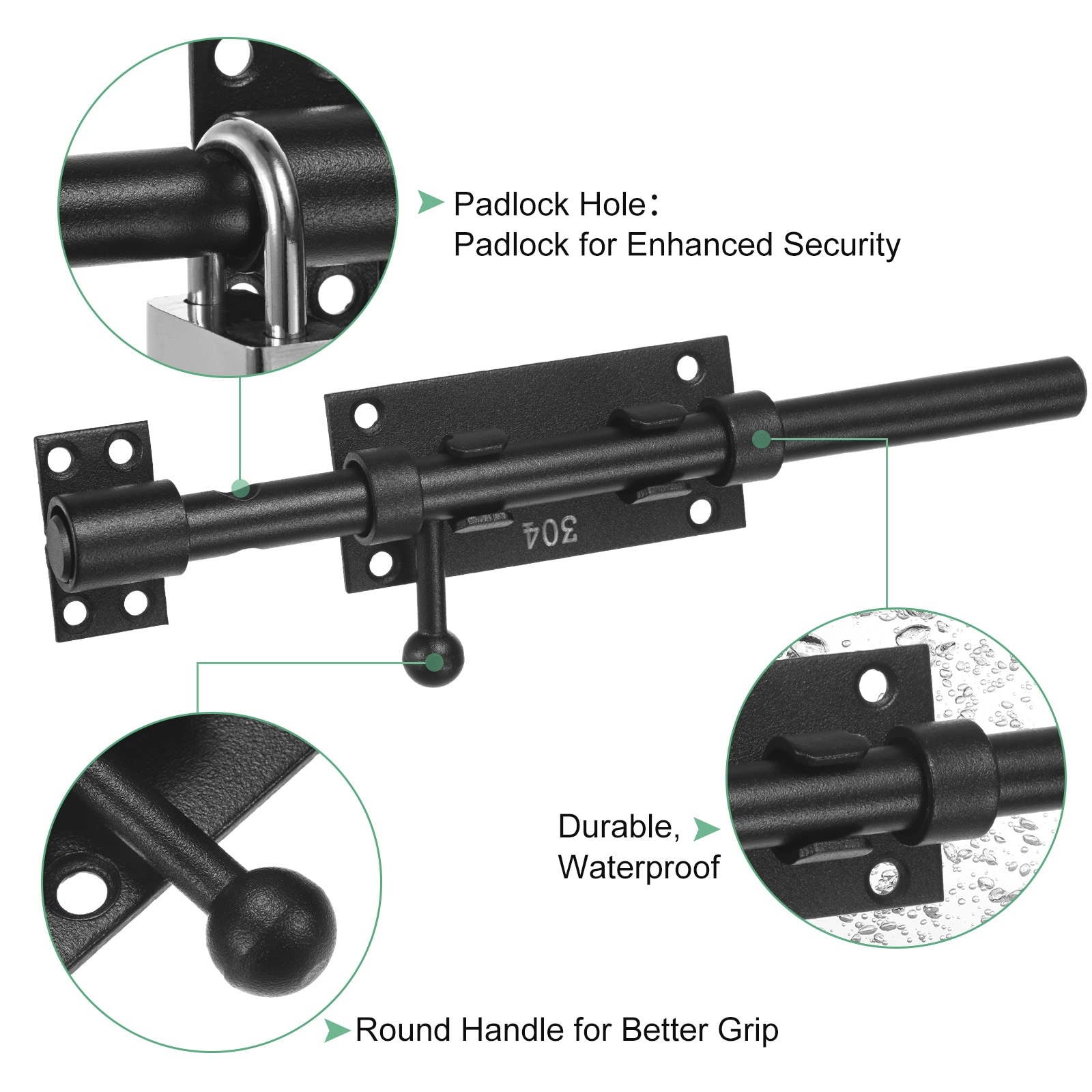 Padlock Hole:
Padlock for Enhanced Security

304

Durable,
Waterproof

Round Handle for Better Grip