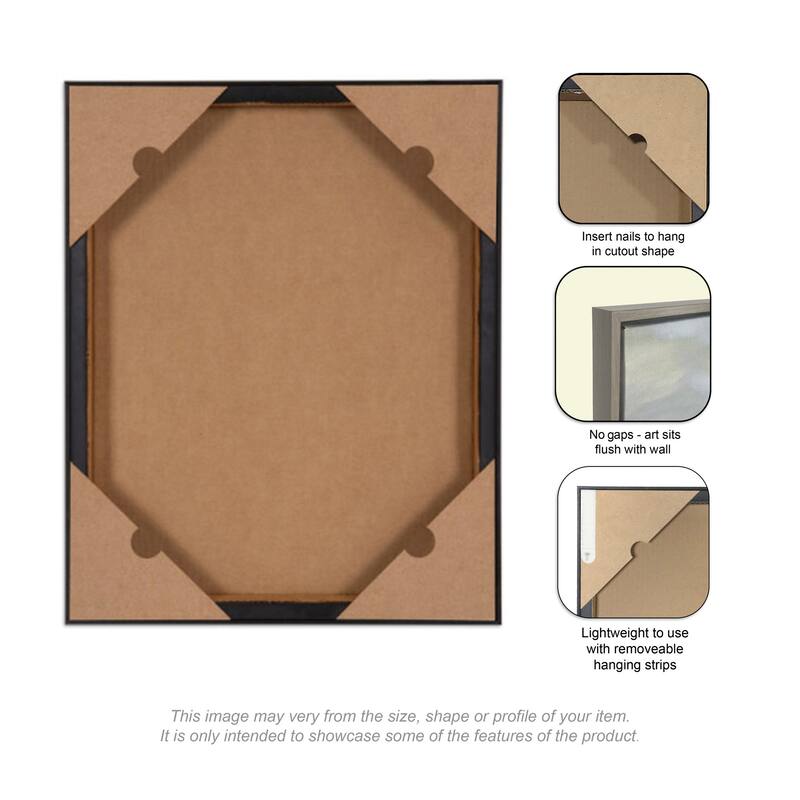 Insert nails to hang in cutout shape

No gaps - art sits flush with wall

Lightweight to use with removeable hanging strips

This image may very from the size, shape or profile of your item. It is only intended to showcase some of the features of the product.