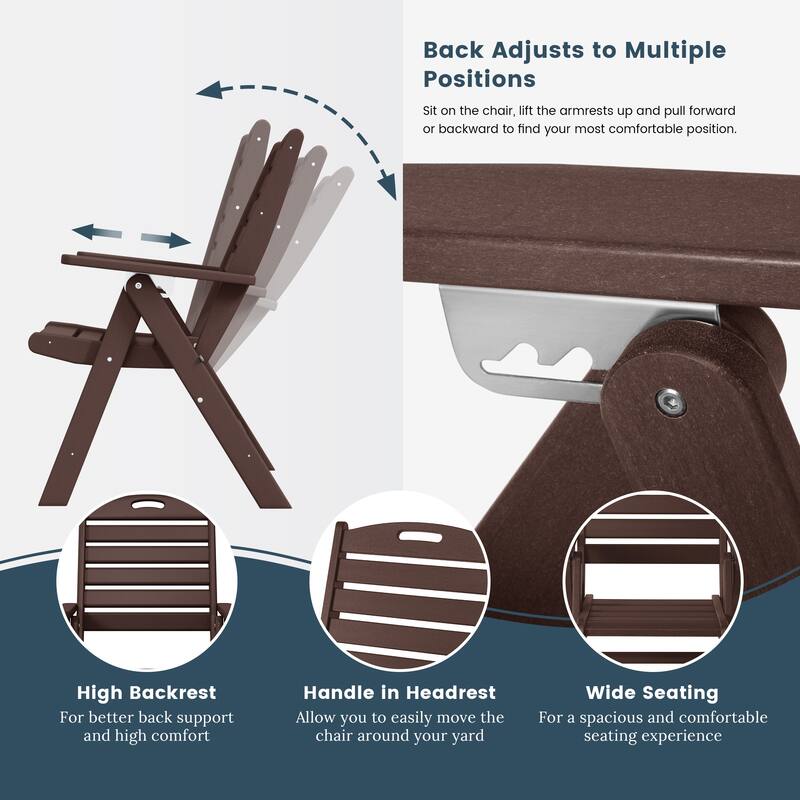 Back Adjusts to Multiple Positions

Sit on the chair, lift the armrests up and pull forward or backward to find your most comfortable position.

High Backrest
For better back support and high comfort

Handle in Headrest
Allow you to easily move the chair around your yard

Wide Seating
For a spacious and comfortable seating experience