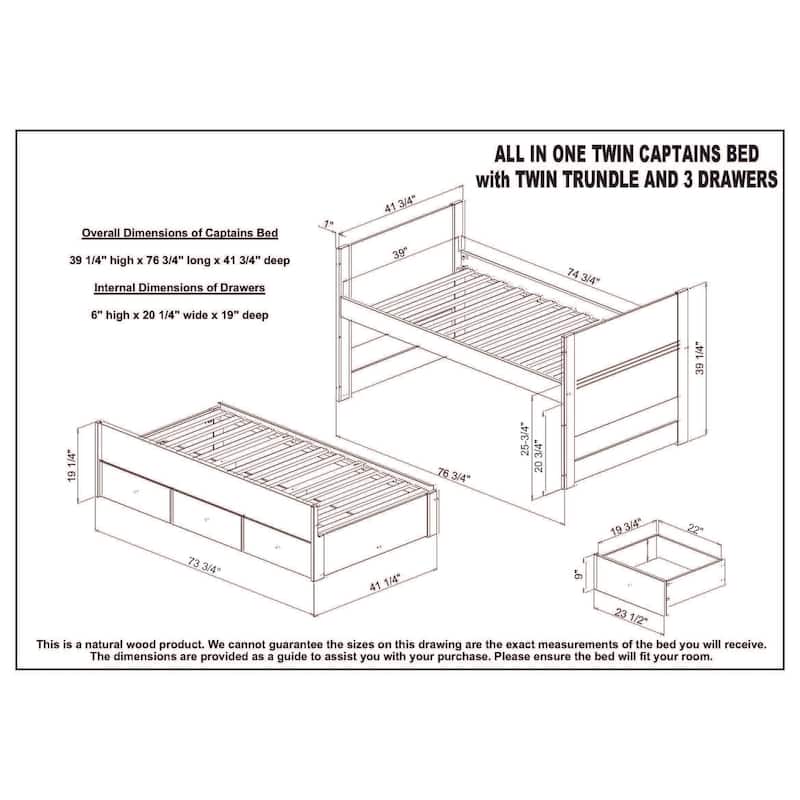 ALL IN ONE TWIN CAPTAINS BED
with TWIN TRUNDLE AND 3 DRAWERS

Overall Dimensions of Captains Bed

39 1/4" high x 76 3/4" long x 41 3/4" deep

Internal Dimensions of Drawers

6" high x 20 1/4" wide x 19" deep

1"

41 3/4"

39"

74 3/4"

39 1/4"

25-3/4"

20 3/4"

76 3/4"

19 1/4"

73 3/4"

41 1/4"

19 3/4"

22"

9"

23 1/2"

This is a natural wood product. We cannot guarantee the sizes on this drawing are the exact measurements of the bed you will receive. The dimensions are provided as a guide to assist you with your purchase. Please ensure the bed will fit your room.