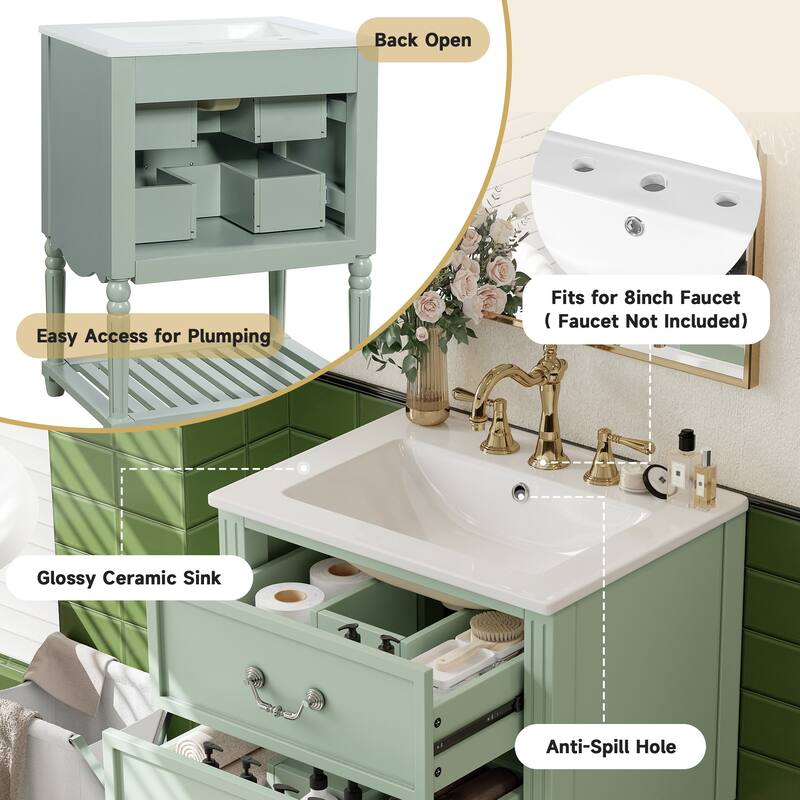 Back Open

Easy Access for Plumping

Fits for 8inch Faucet
( Faucet Not Included)

Glossy Ceramic Sink

Anti-Spill Hole