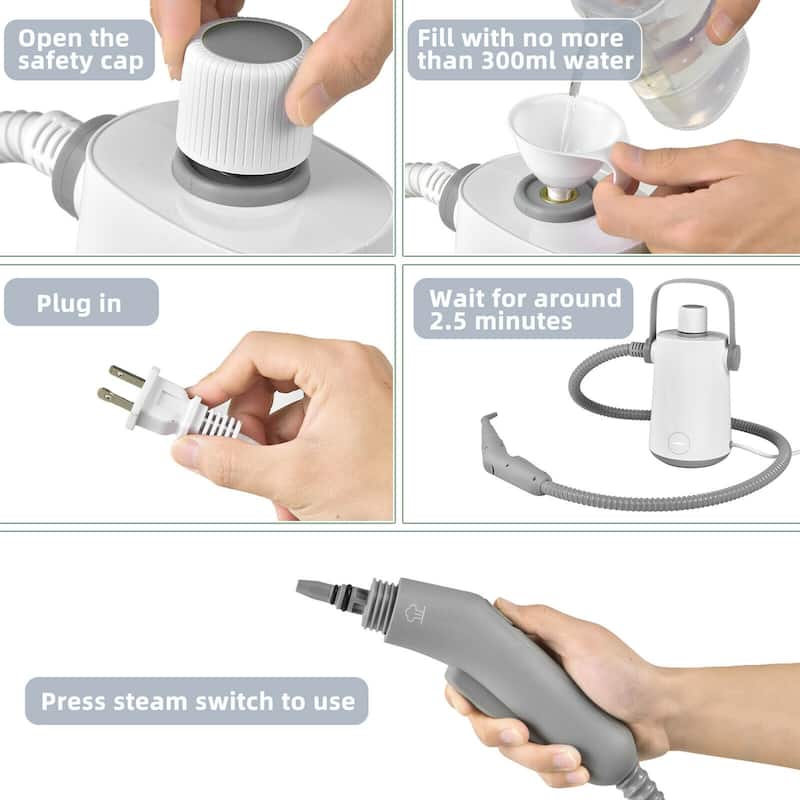 Open the safety cap

Fill with no more than 300ml water

Plug in

Wait for around 2.5 minutes

Press steam switch to use