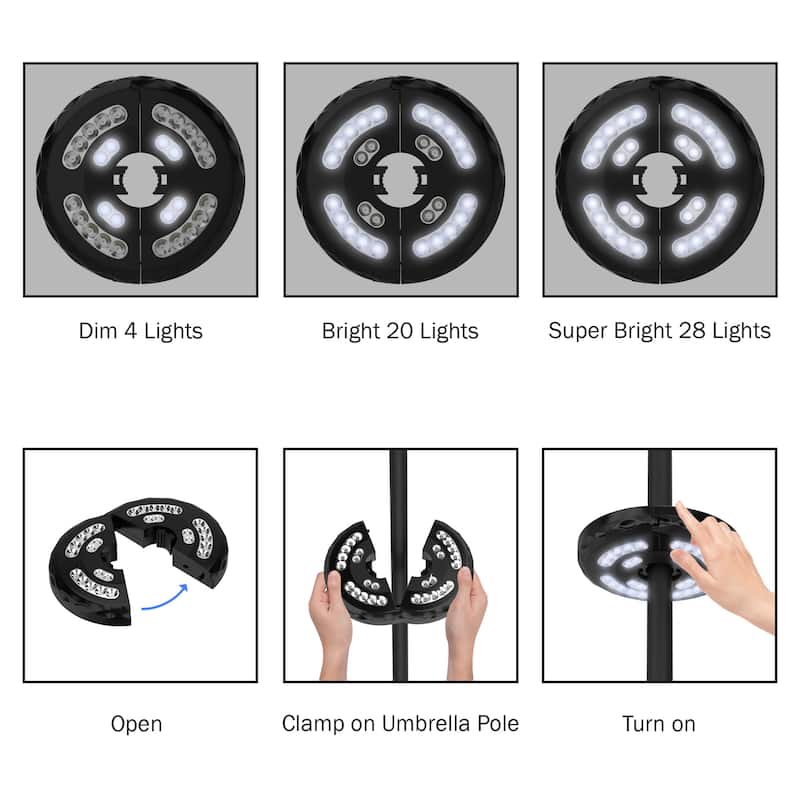 Dim 4 Lights

Bright 20 Lights

Super Bright 28 Lights

Open

Clamp on Umbrella Pole

Turn on