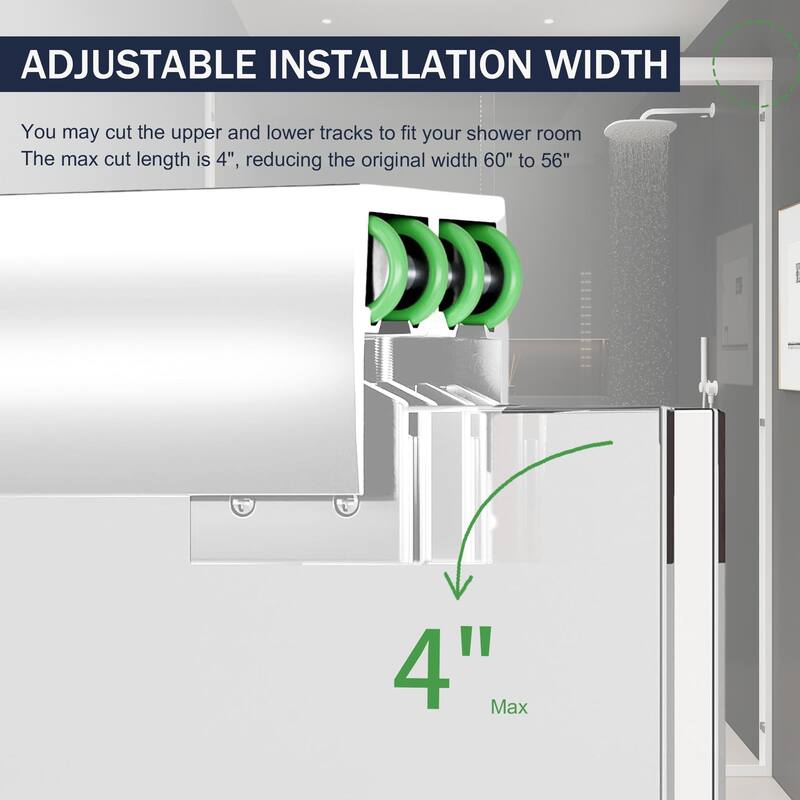 ADJUSTABLE INSTALLATION WIDTH

You may cut the upper and lower tracks to fit your shower room
The max cut length is 4", reducing the original width 60" to 56"

4"
Max