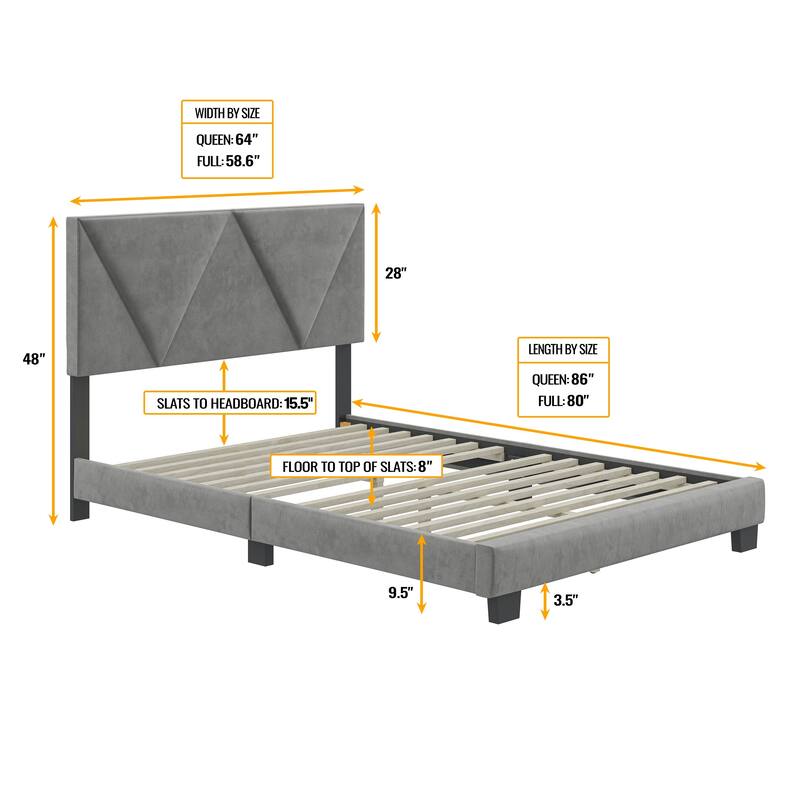 WIDTH BY SIZE
QUEEN: 64"
FULL: 58.6"

28"

48"

LENGTH BY SIZE
QUEEN: 86"
FULL: 80"

SLATS TO HEADBOARD: 15.5"

FLOOR TO TOP OF SLATS: 8"

9.5"

3.5"