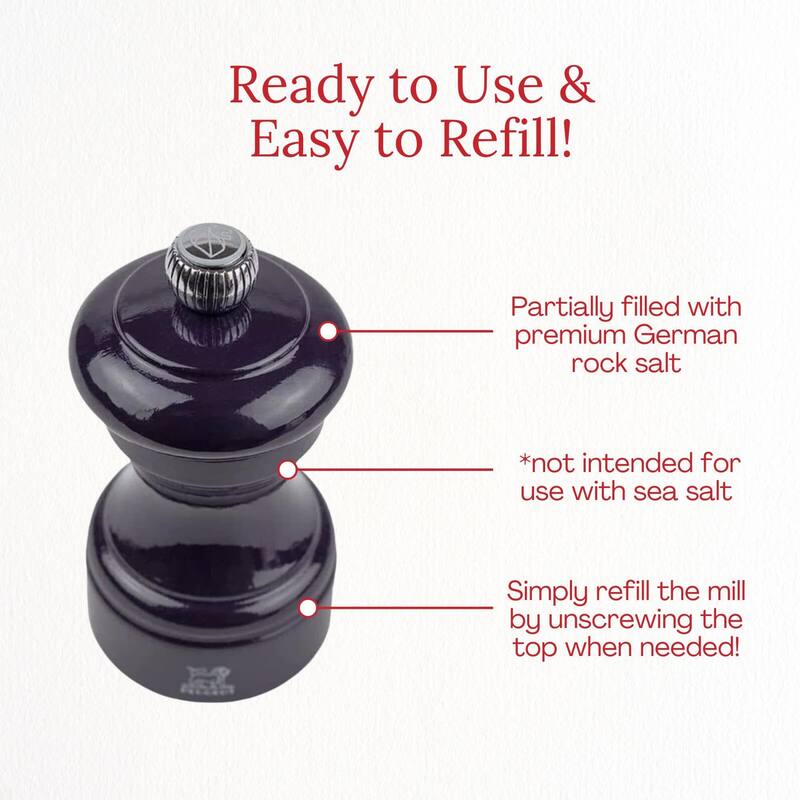 Ready to Use &
Easy to Refill!

Partially filled with premium German rock salt

*not intended for use with sea salt

Simply refill the mill by unscrewing the top when needed!

PEUGEOT