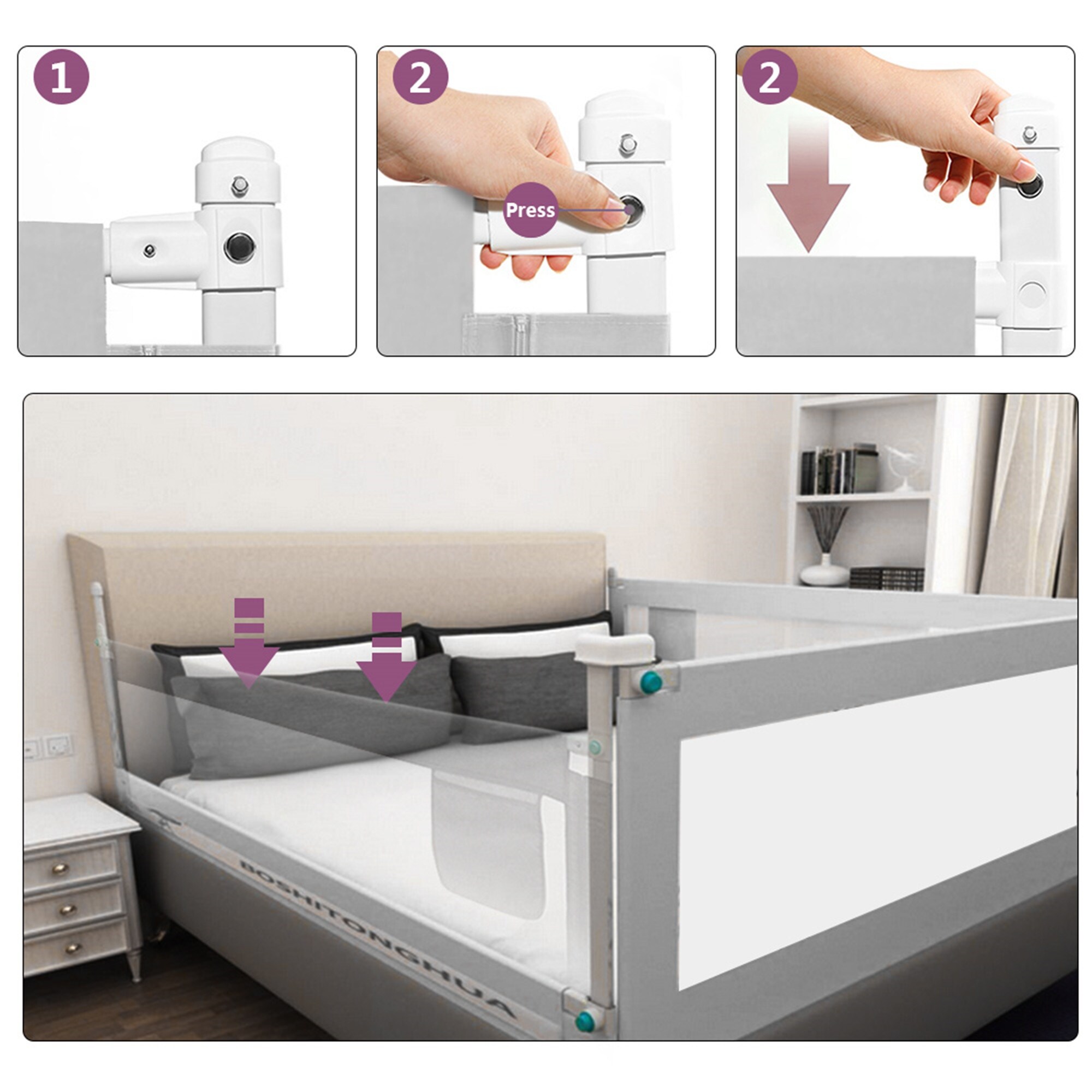 1

2

Press

2

BOSHITONGHUA