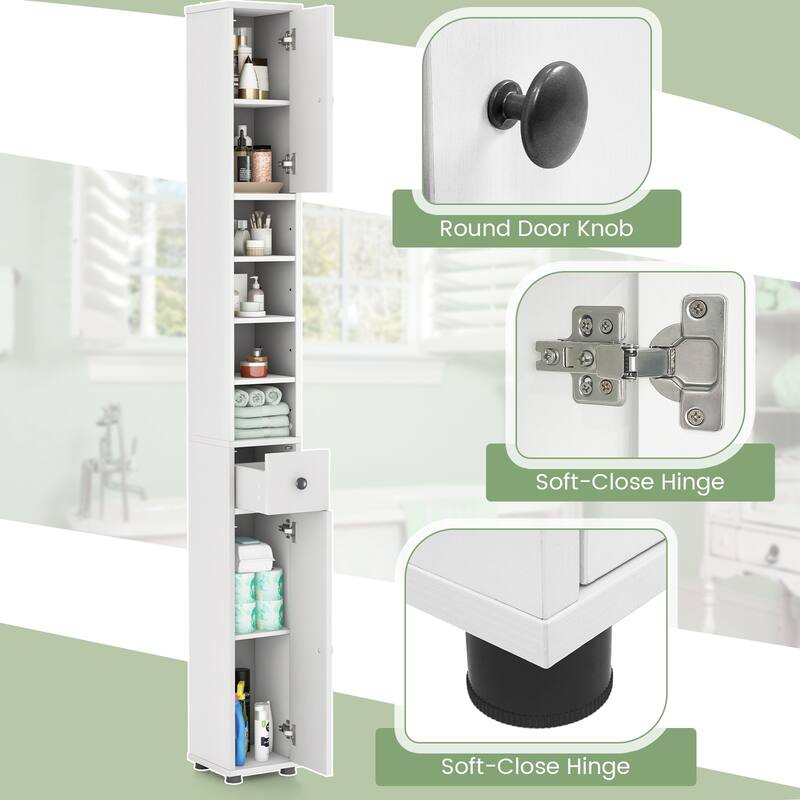 Round Door Knob

Soft-Close Hinge

Soft-Close Hinge