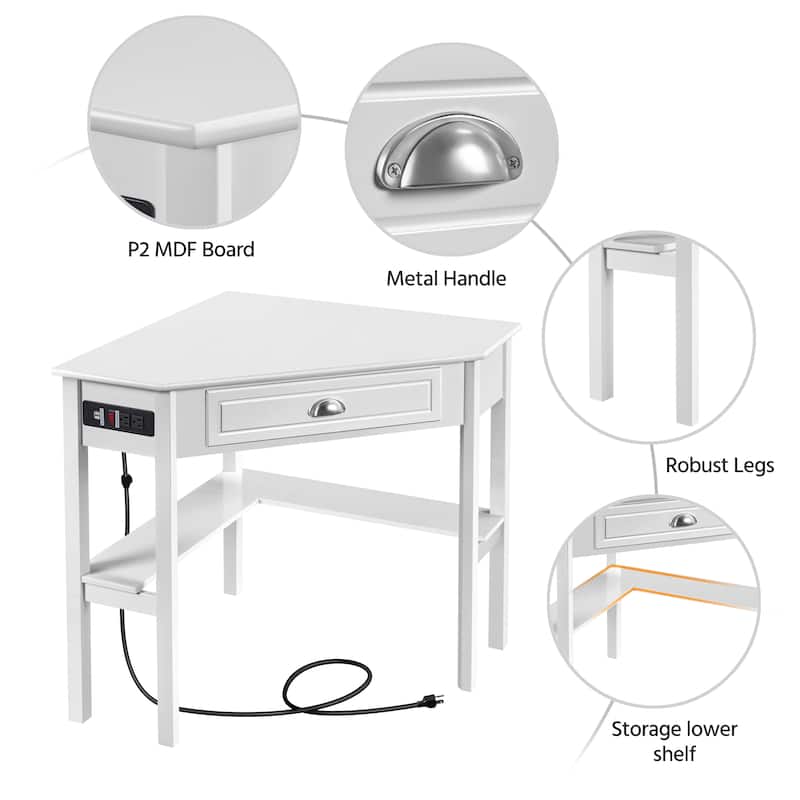 P2 MDF Board

Metal Handle

Robust Legs

Storage lower shelf