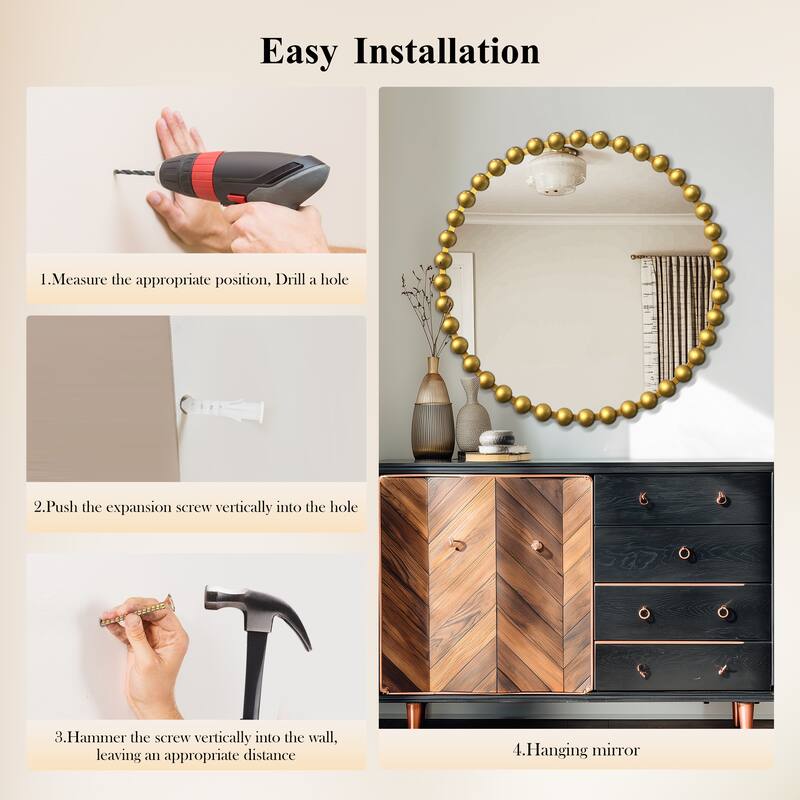 Easy Installation

1.Measure the appropriate position, Drill a hole

2.Push the expansion screw vertically into the hole

3.Hammer the screw vertically into the wall, leaving an appropriate distance

4.Hanging mirror