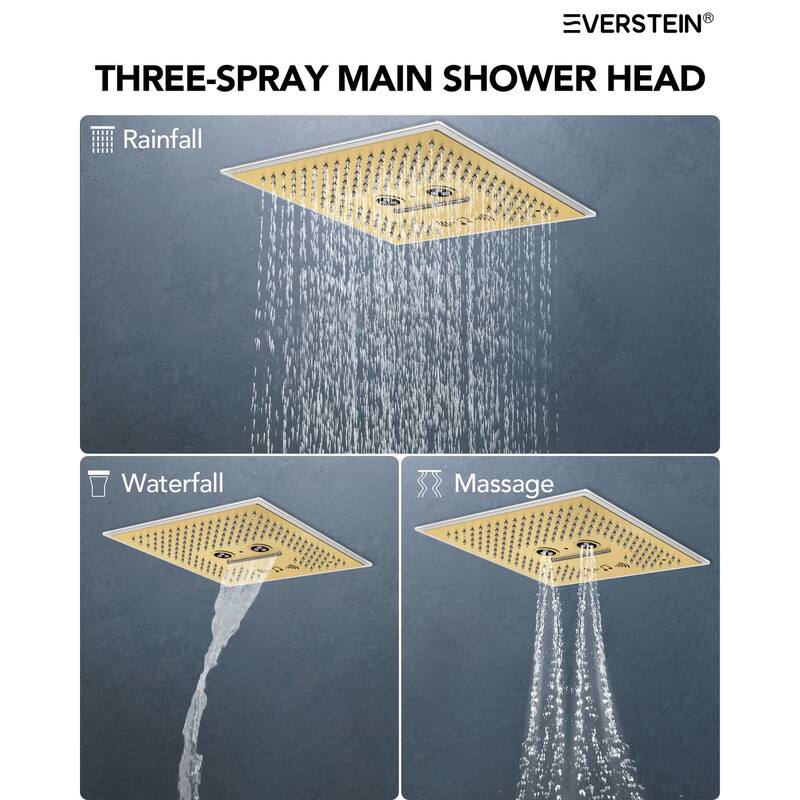 EVERSTEIN®

THREE-SPRAY MAIN SHOWER HEAD

Rainfall

Waterfall

Massage