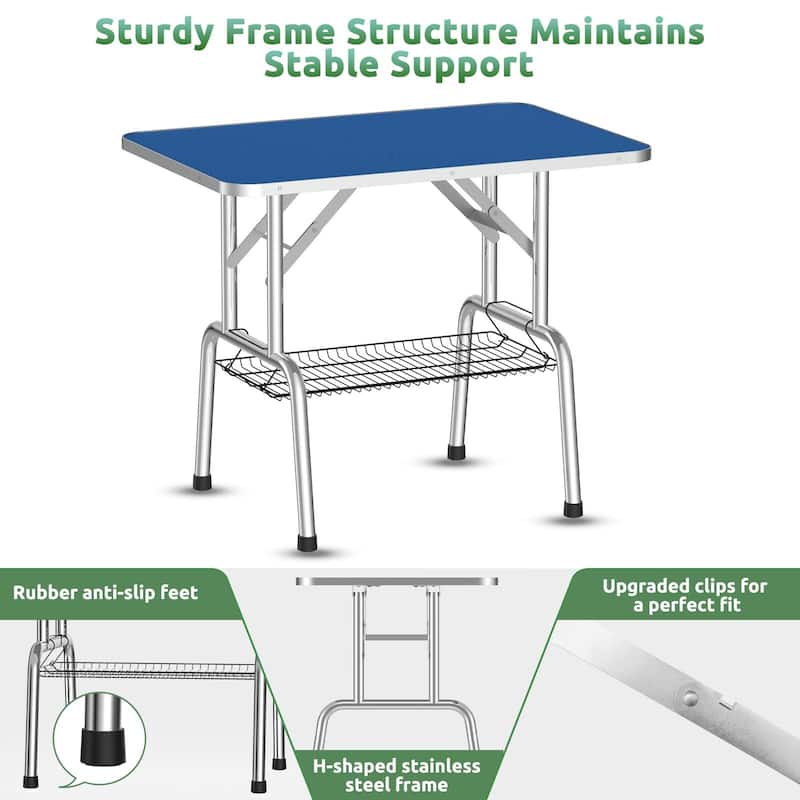 Sturdy Frame Structure Maintains Stable Support

Rubber anti-slip feet

H-shaped stainless steel frame

Upgraded clips for a perfect fit