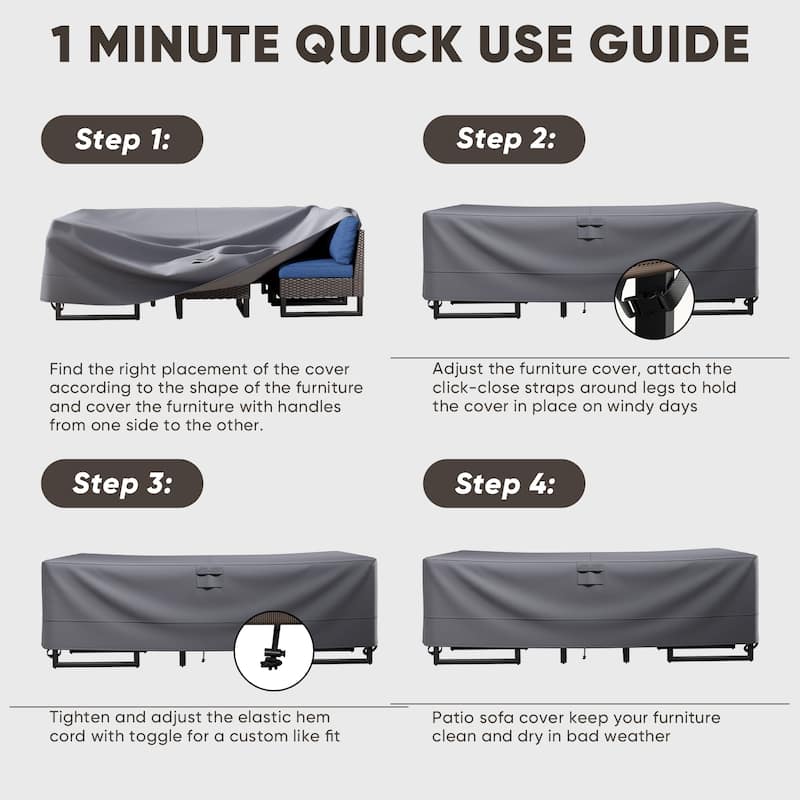 1 MINUTE QUICK USE GUIDE

Step 1:

Find the right placement of the cover according to the shape of the furniture and cover the furniture with handles from one side to the other.

Step 2:

Adjust the furniture cover, attach the click-close straps around legs to hold the cover in place on windy days

Step 3:

Tighten and adjust the elastic hem cord with toggle for a custom like fit

Step 4:

Patio sofa cover keep your furniture clean and dry in bad weather