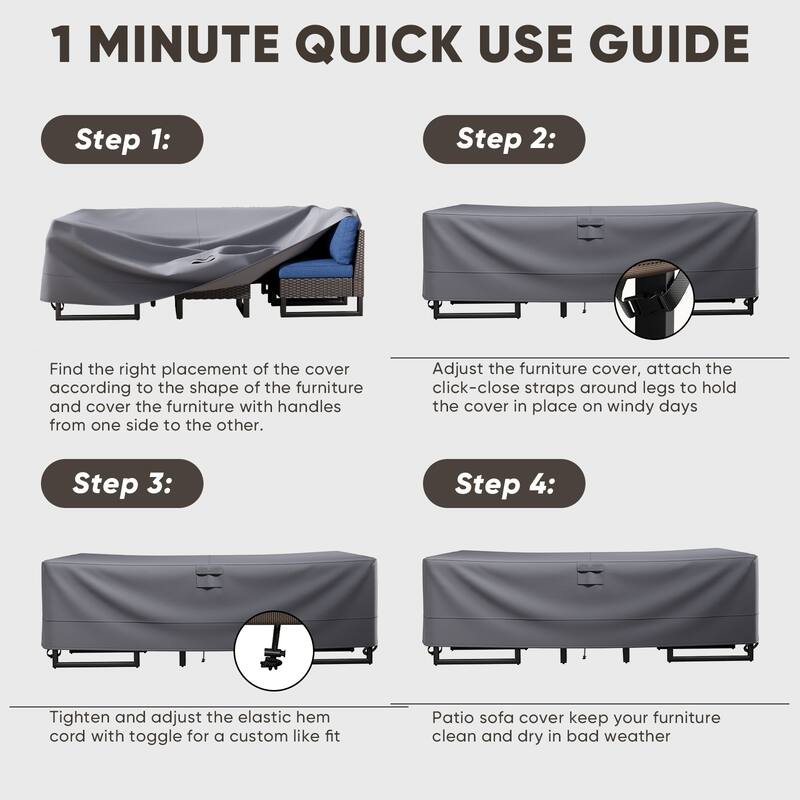 1 MINUTE QUICK USE GUIDE

Step 1:

Find the right placement of the cover according to the shape of the furniture and cover the furniture with handles from one side to the other.

Step 2:

Adjust the furniture cover, attach the click-close straps around legs to hold the cover in place on windy days

Step 3:

Tighten and adjust the elastic hem cord with toggle for a custom like fit

Step 4:

Patio sofa cover keep your furniture clean and dry in bad weather