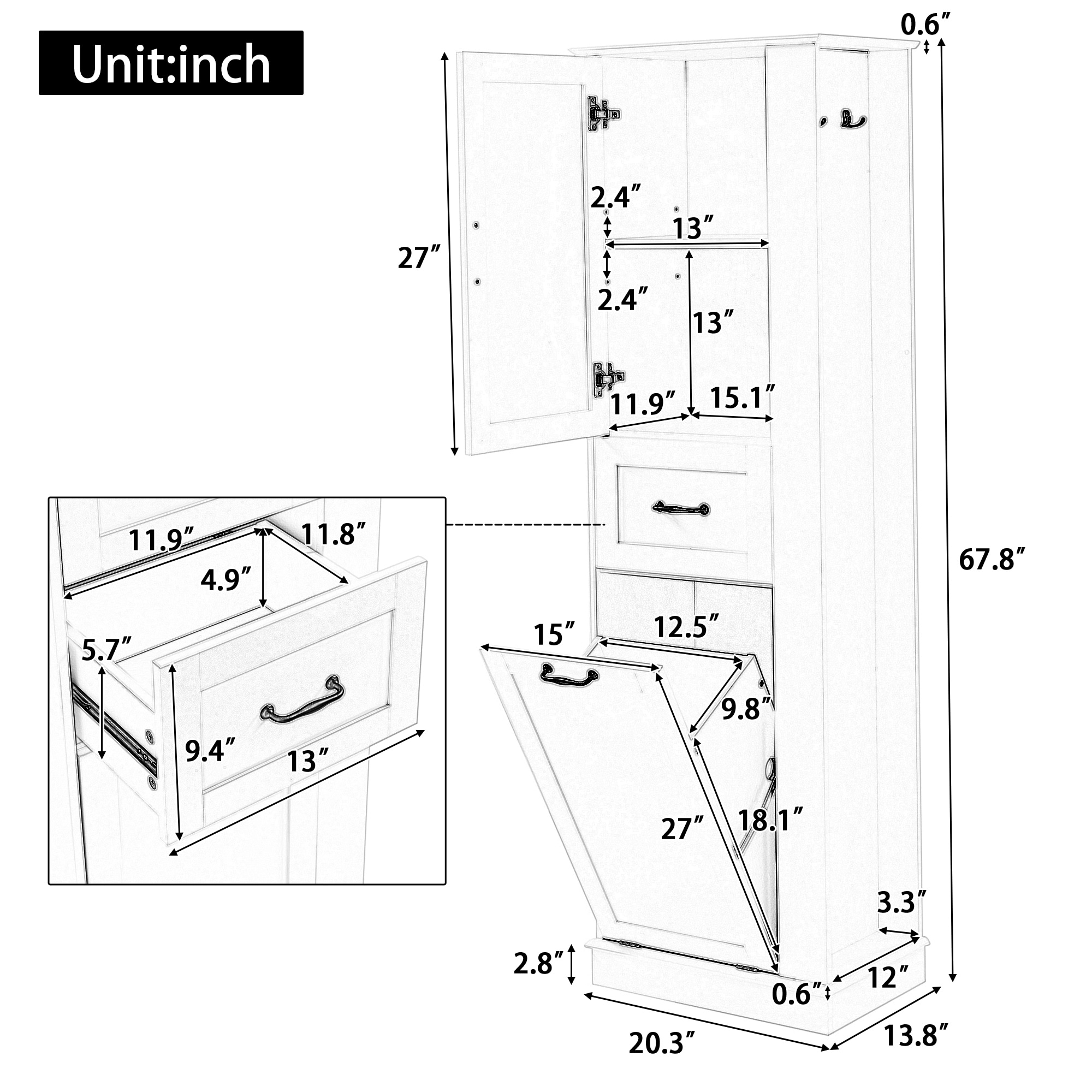 Unit:inch

0.6″
27″
2.4″
13″
2.4″
13″
11.9″
15.1″
67.8″
11.9″
11.8″
4.9″
5.7″
9.4″
13″
15″
12.5″
9.8″
27″
18.1″
3.3″
2.8″
12″
0.6″
20.3″
13.8″