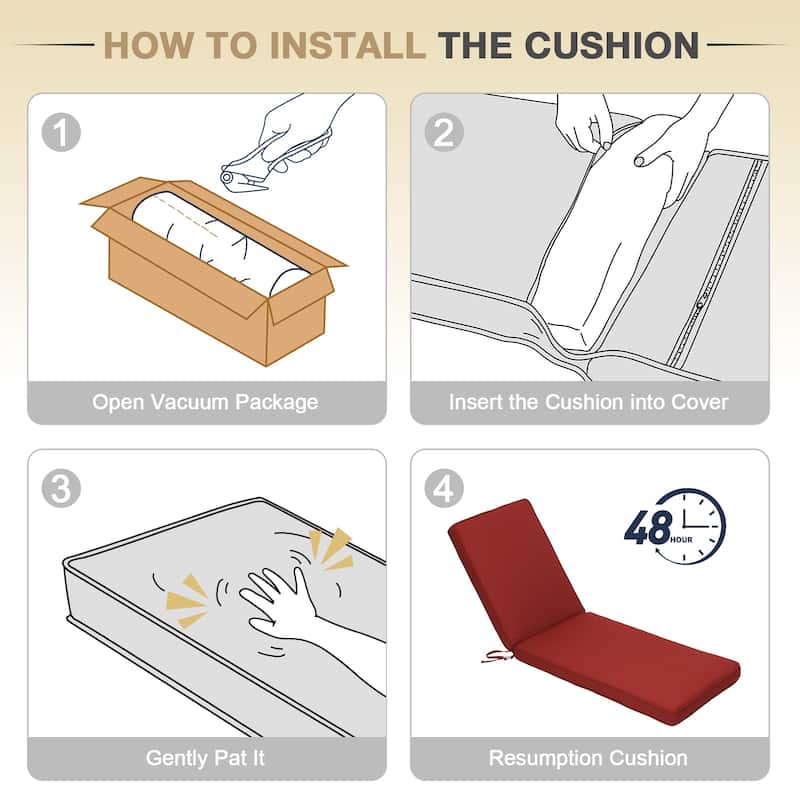 HOW TO INSTALL THE CUSHION

1

Open Vacuum Package

2

Insert the Cushion into Cover

3

Gently Pat It

4

48 HOUR

Resumption Cushion