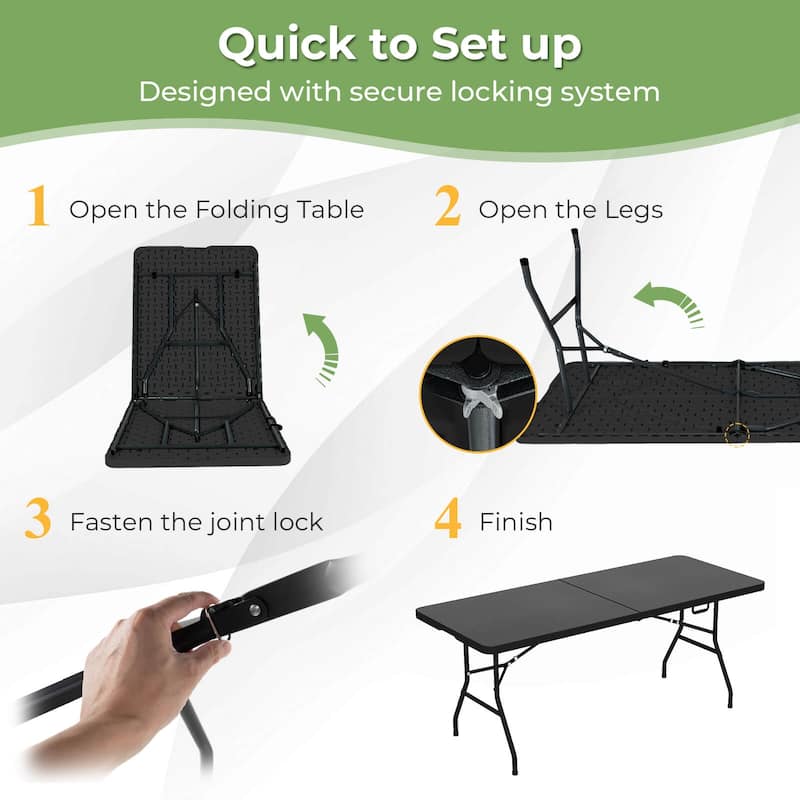 Quick to Set up
Designed with secure locking system

1 Open the Folding Table

2 Open the Legs

3 Fasten the joint lock

4 Finish