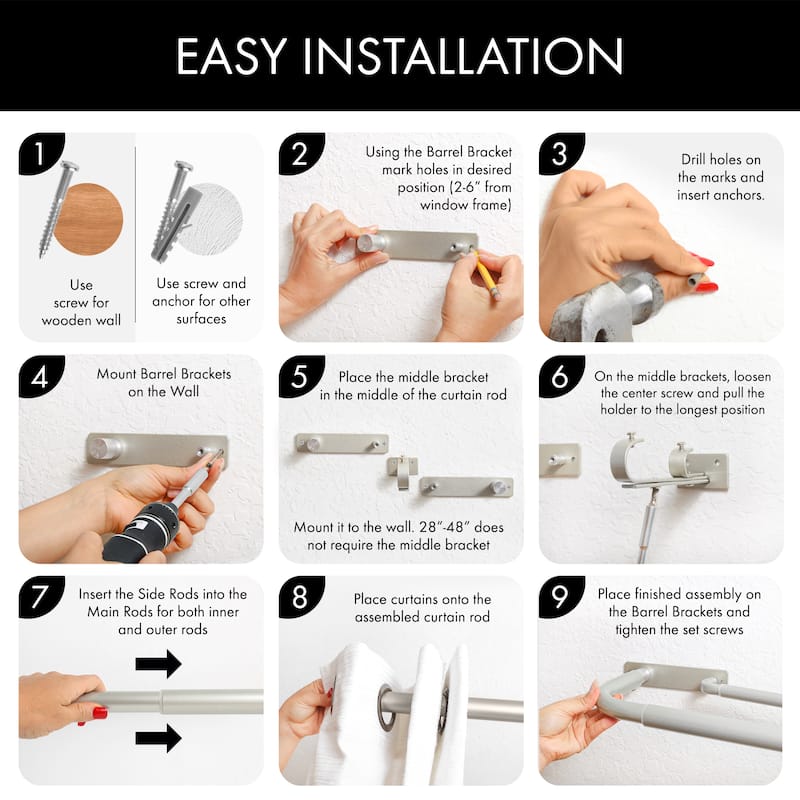 EASY INSTALLATION

1

Use screw for wooden wall

Use screw and anchor for other surfaces

2

Using the Barrel Bracket mark holes in desired position (2-6" from window frame)

3

Drill holes on the marks and insert anchors.

4

Mount Barrel Brackets on the Wall

5

Place the middle bracket in the middle of the curtain rod

Mount it to the wall. 28"-48" does not require the middle bracket

6

On the middle brackets, loosen the center screw and pull the holder to the longest position

7

Insert the Side Rods into the Main Rods for both inner and outer rods

8

Place curtains onto the assembled curtain rod

9

Place finished assembly on the Barrel Brackets and tighten the set screws