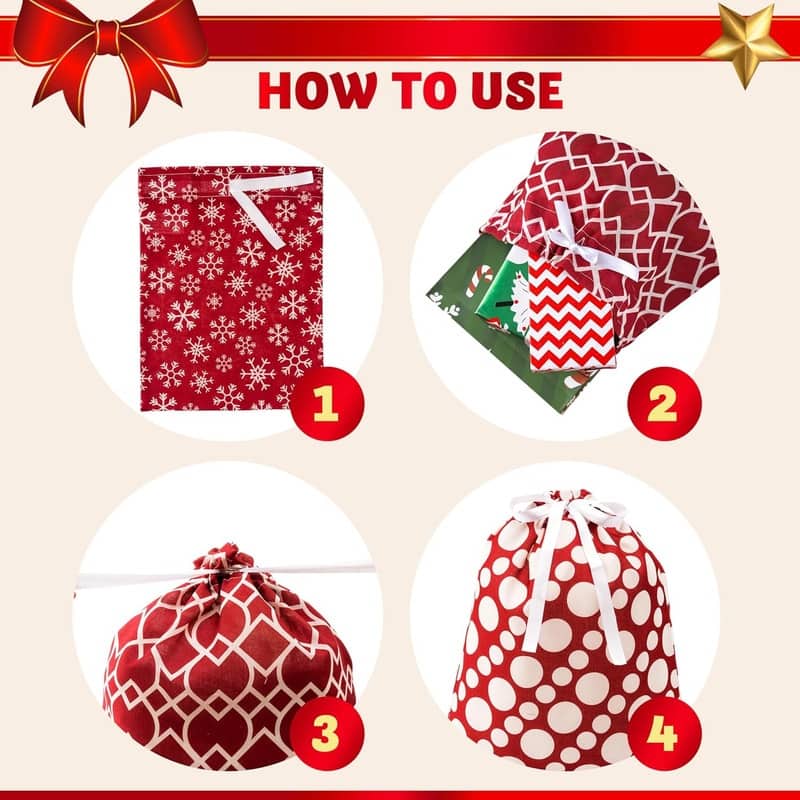 HOW TO USE

1

2

3

4