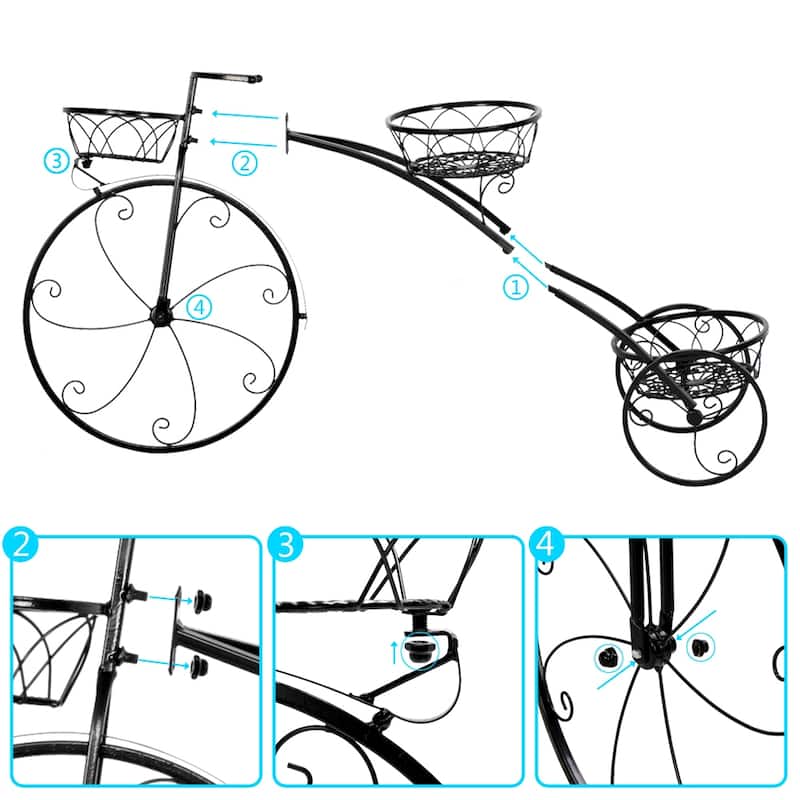 3
2
4
1
2
3
4