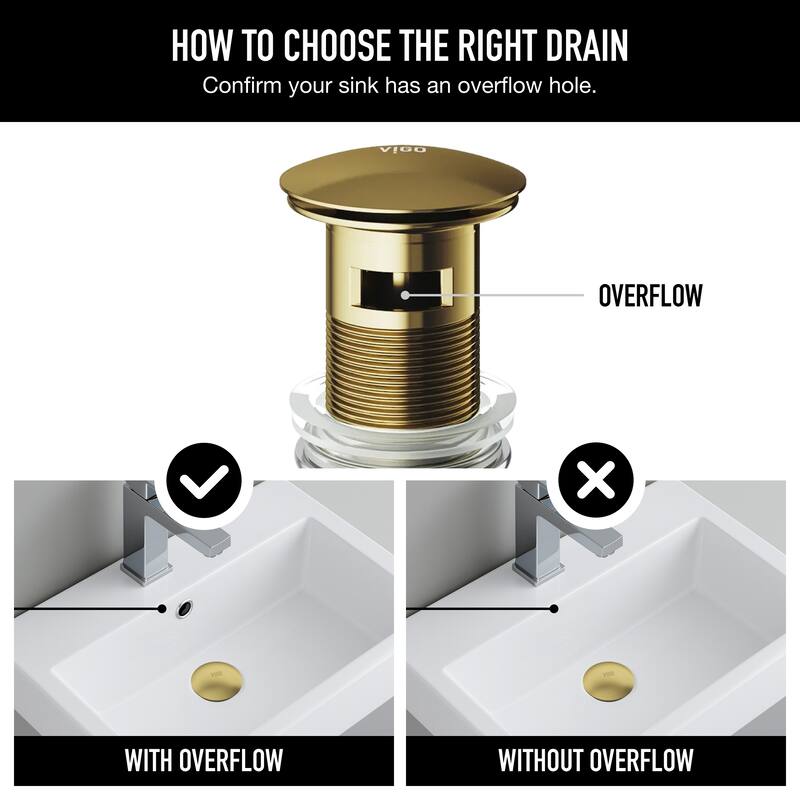 HOW TO CHOOSE THE RIGHT DRAIN
Confirm your sink has an overflow hole.

VIGO

OVERFLOW

WITH OVERFLOW

WITHOUT OVERFLOW