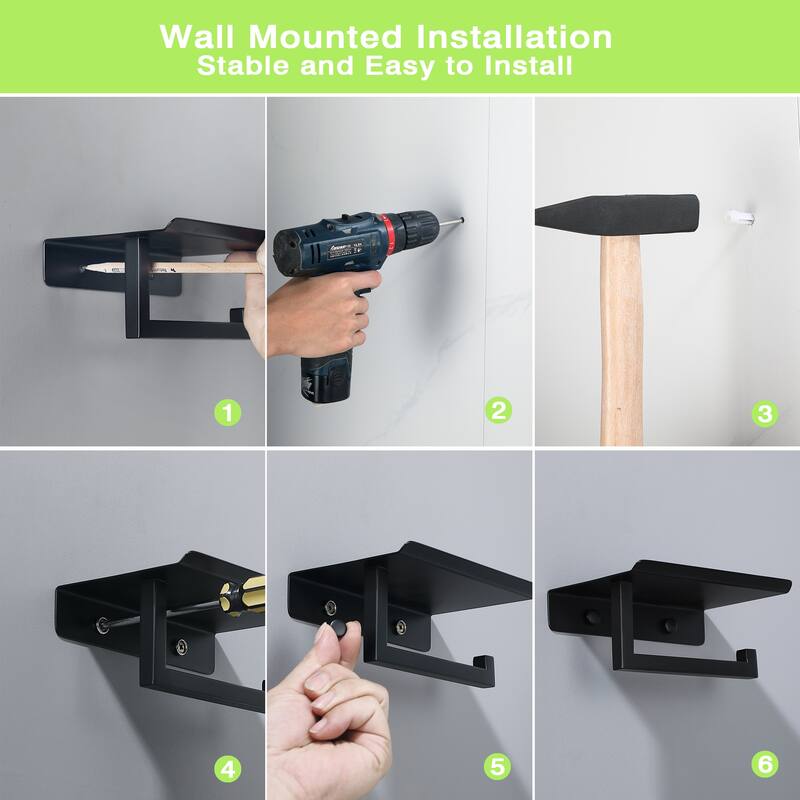 Wall Mounted Installation
Stable and Easy to Install

1

2

3

4

5

6