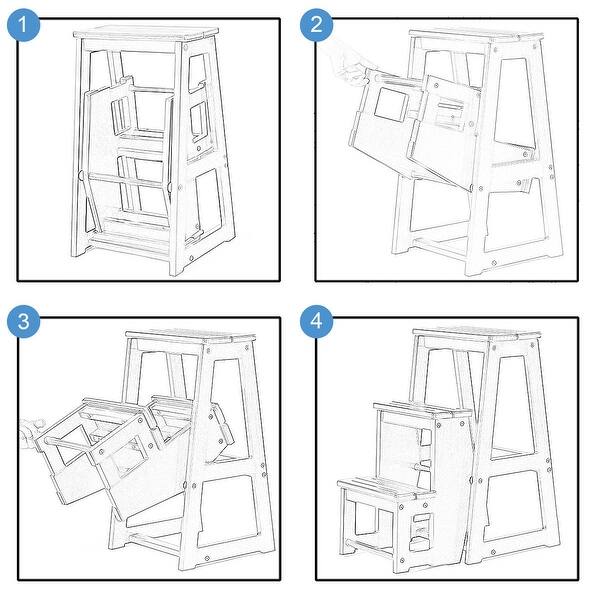 1

2

3

4