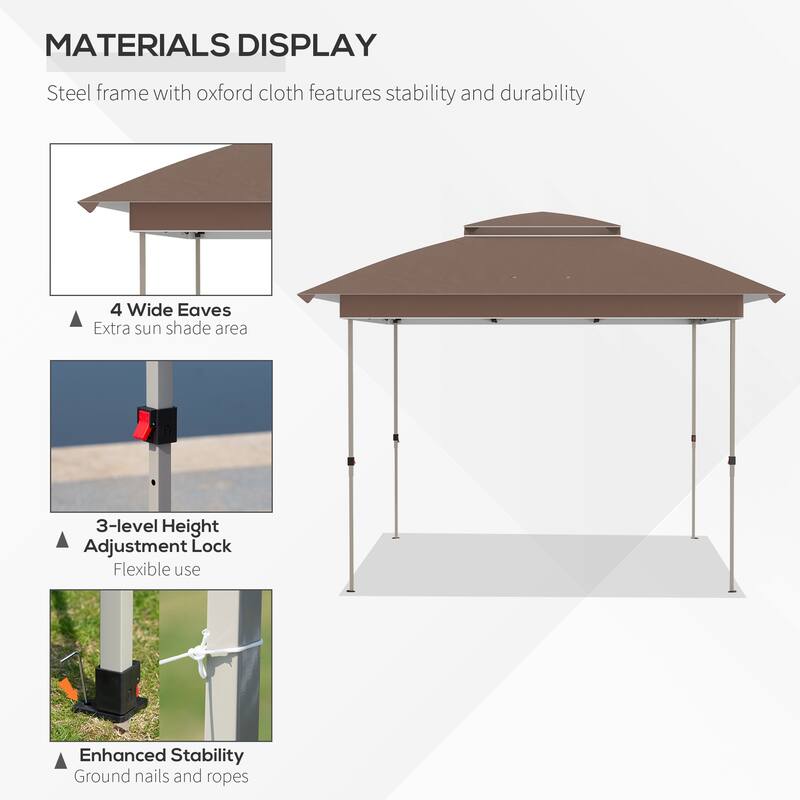 MATERIALS DISPLAY

Steel frame with oxford cloth features stability and durability

4 Wide Eaves
Extra sun shade area

3-level Height Adjustment Lock
Flexible use

Enhanced Stability
Ground nails and ropes