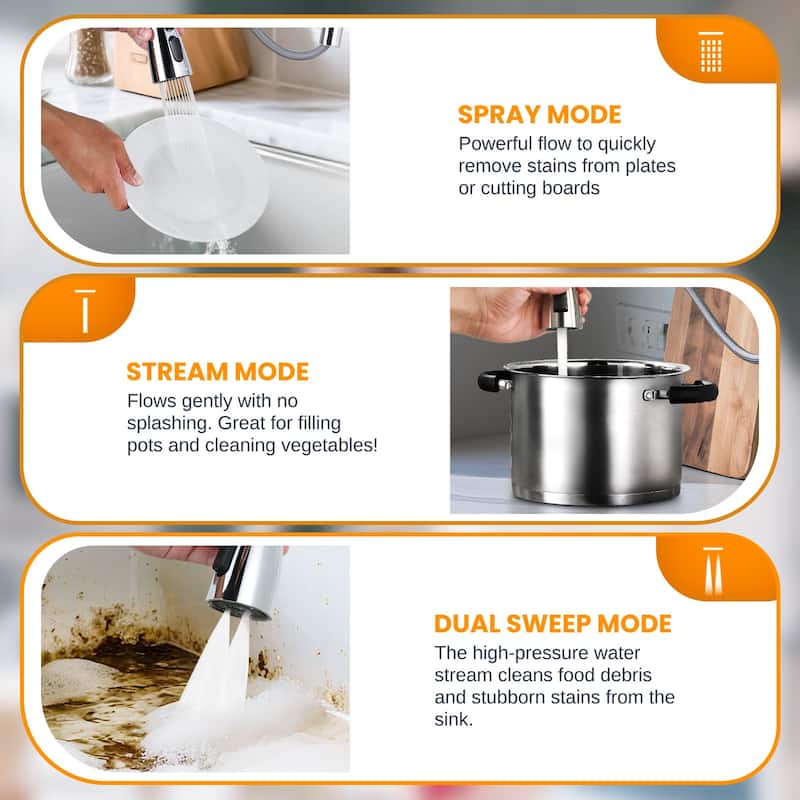 SPRAY MODE
Powerful flow to quickly remove stains from plates or cutting boards

STREAM MODE
Flows gently with no splashing. Great for filling pots and cleaning vegetables!

DUAL SWEEP MODE
The high-pressure water stream cleans food debris and stubborn stains from the sink.