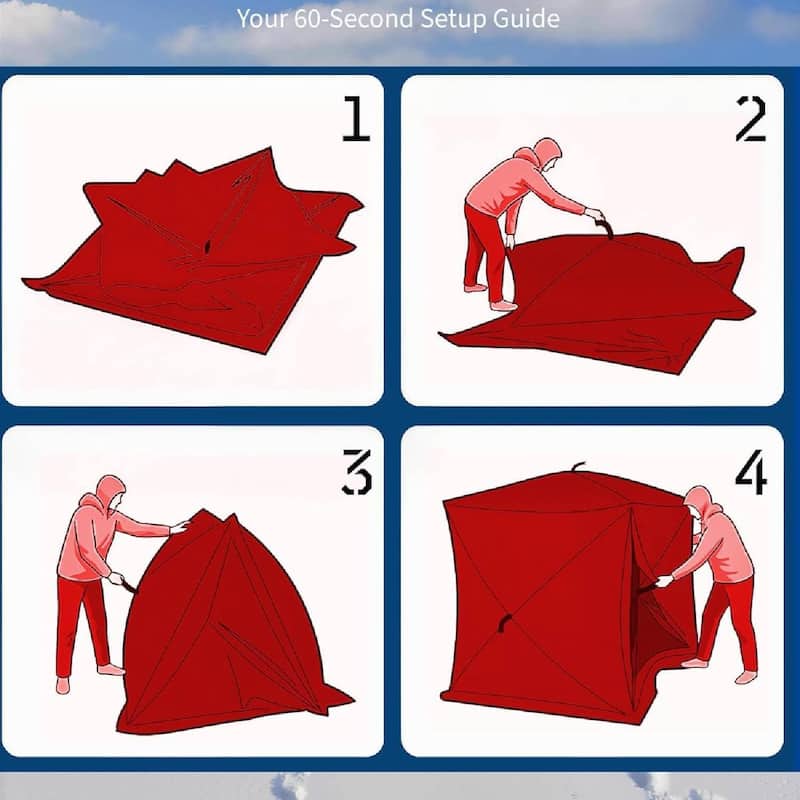 Your 60-Second Setup Guide

1

2

3

4