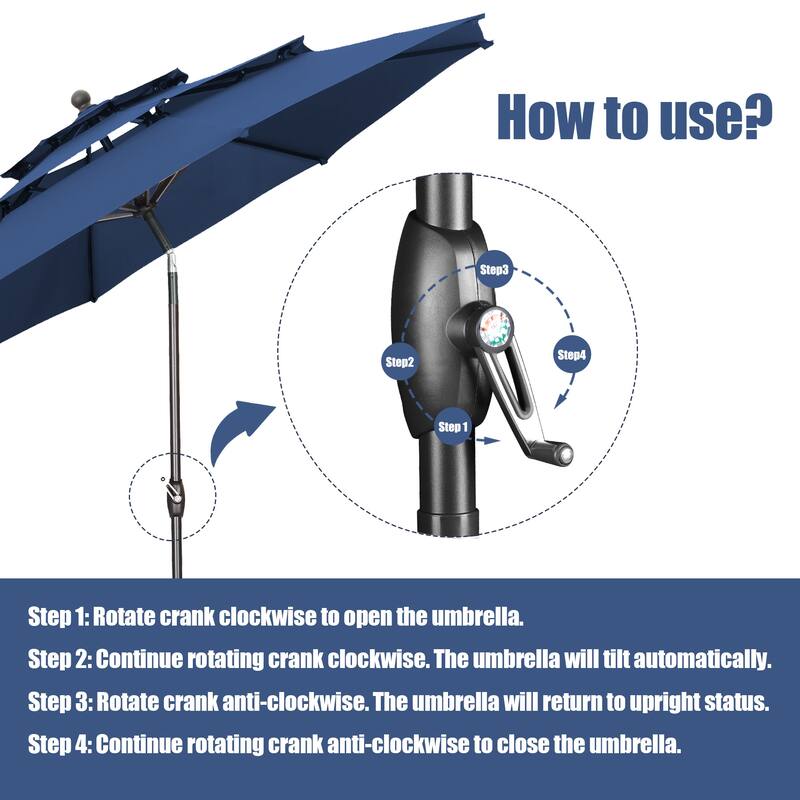 How to use?

Step3

Step2

Step4

Step 1

Step 1: Rotate crank clockwise to open the umbrella.

Step 2: Continue rotating crank clockwise. The umbrella will tilt automatically.

Step 3: Rotate crank anti-clockwise. The umbrella will return to upright status.

Step 4: Continue rotating crank anti-clockwise to close the umbrella.