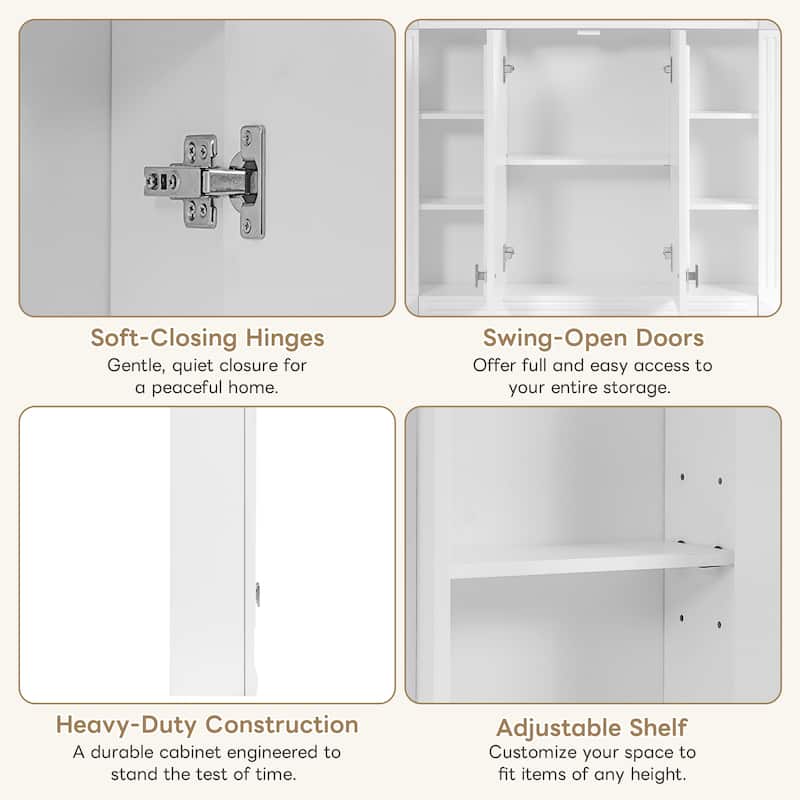 Soft-Closing Hinges
Gentle, quiet closure for a peaceful home.

Swing-Open Doors
Offer full and easy access to your entire storage.

Heavy-Duty Construction
A durable cabinet engineered to stand the test of time.

Adjustable Shelf
Customize your space to fit items of any height.