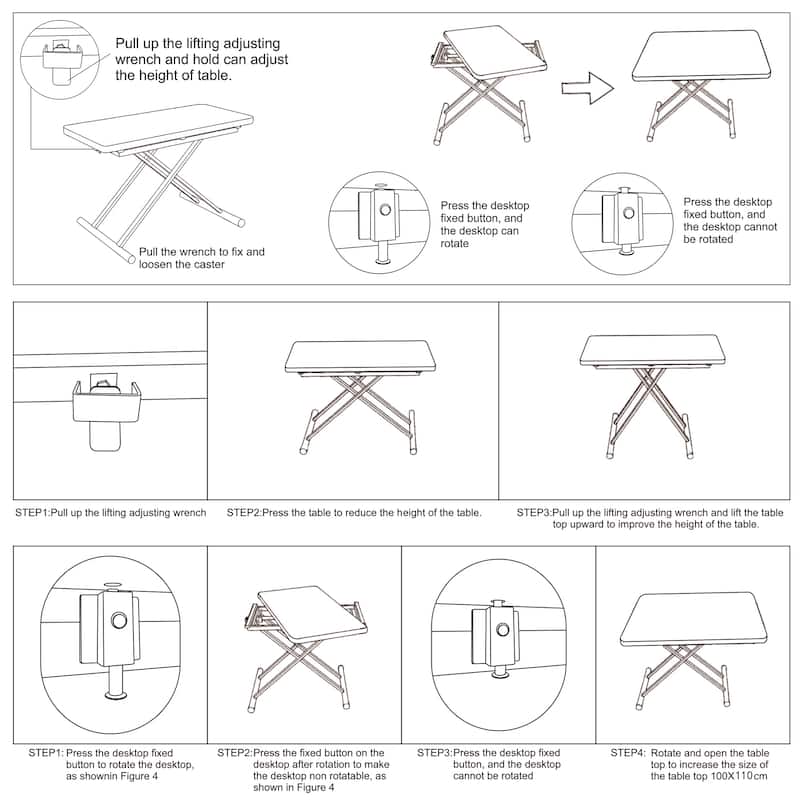 Pull up the lifting adjusting wrench and hold can adjust the height of table.

Pull the wrench to fix and loosen the caster

Press the desktop fixed button, and the desktop can rotate

Press the desktop fixed button, and the desktop cannot be rotated

STEP1:Pull up the lifting adjusting wrench

STEP2:Press the table to reduce the height of the table.

STEP3:Pull up the lifting adjusting wrench and lift the table top upward to improve the height of the table.

STEP1: Press the desktop fixed button to rotate the desktop, as shownin Figure 4

STEP2:Press the fixed button on the desktop after rotation to make the desktop non rotatable, as shown in Figure 4

STEP3:Press the desktop fixed button, and the desktop cannot be rotated

STEP4: Rotate and open the table top to increase the size of the table top 100X110cm