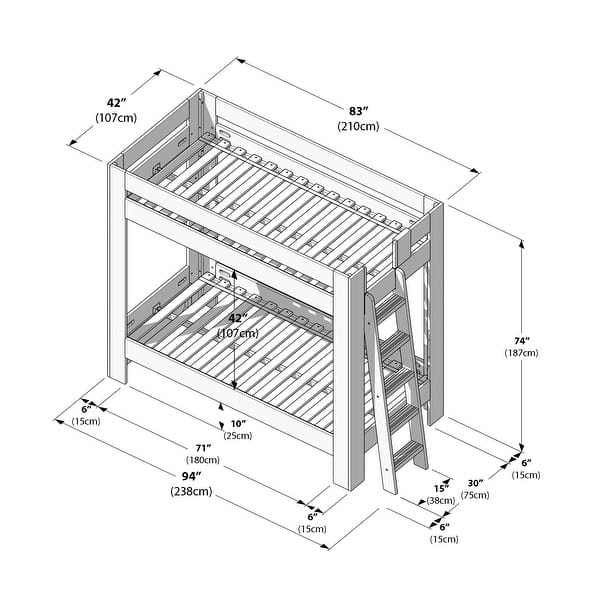 42″
(107cm)

83″
(210cm)

42″
(107cm)

74″
(187cm)

6″
(15cm)

10″
(25cm)

71″
(180cm)

94″
(238cm)

6″
(15cm)

15″
(38cm)

30″
(75cm)

6″
(15cm)

6″
(15cm)