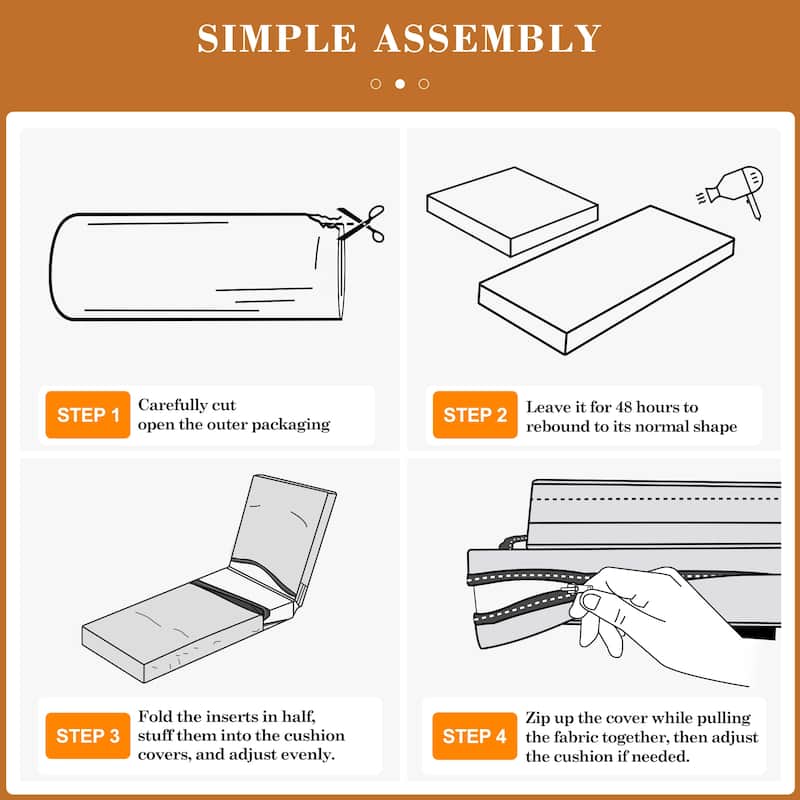 SIMPLE ASSEMBLY

STEP 1 Carefully cut open the outer packaging

STEP 2 Leave it for 48 hours to rebound to its normal shape

STEP 3 Fold the inserts in half, stuff them into the cushion covers, and adjust evenly.

STEP 4 Zip up the cover while pulling the fabric together, then adjust the cushion if needed.