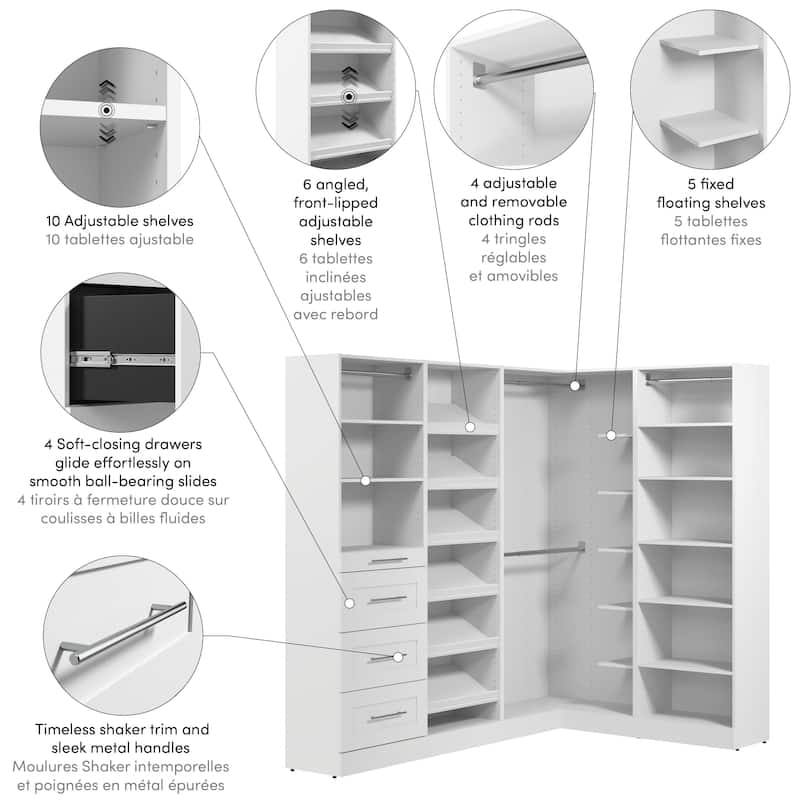 10 Adjustable shelves
10 tablettes ajustable

6 angled, front-lipped adjustable shelves
6 tablettes inclinées ajustables avec rebord

4 adjustable and removable clothing rods
4 tringles réglables et amovibles

5 fixed floating shelves
5 tablettes flottantes fixes

4 Soft-closing drawers glide effortlessly on smooth ball-bearing slides
4 tiroirs à fermeture douce sur coulisses à billes fluides

Timeless shaker trim and sleek metal handles
Moulures Shaker intemporelles et poignées en métal épurées