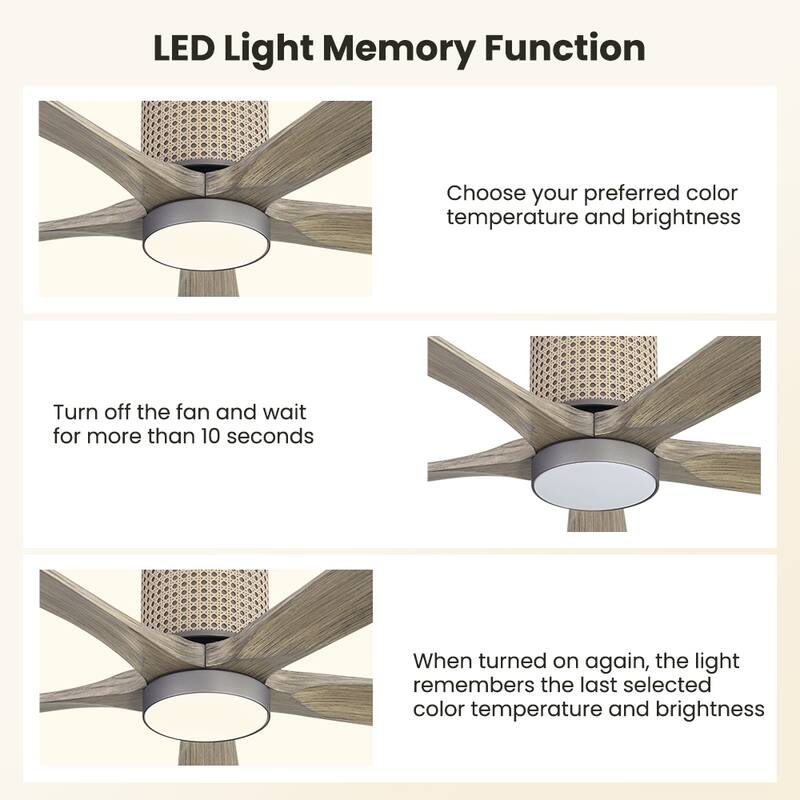 LED Light Memory Function

Choose your preferred color temperature and brightness

Turn off the fan and wait for more than 10 seconds

When turned on again, the light remembers the last selected color temperature and brightness