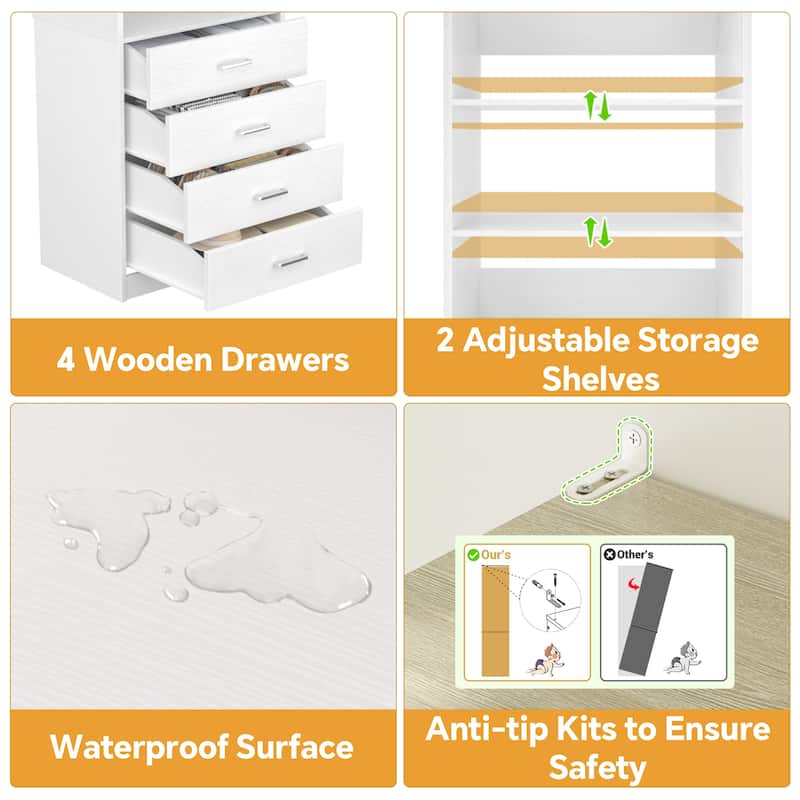 4 Wooden Drawers

2 Adjustable Storage Shelves

Waterproof Surface

Our's

Other's

Anti-tip Kits to Ensure Safety