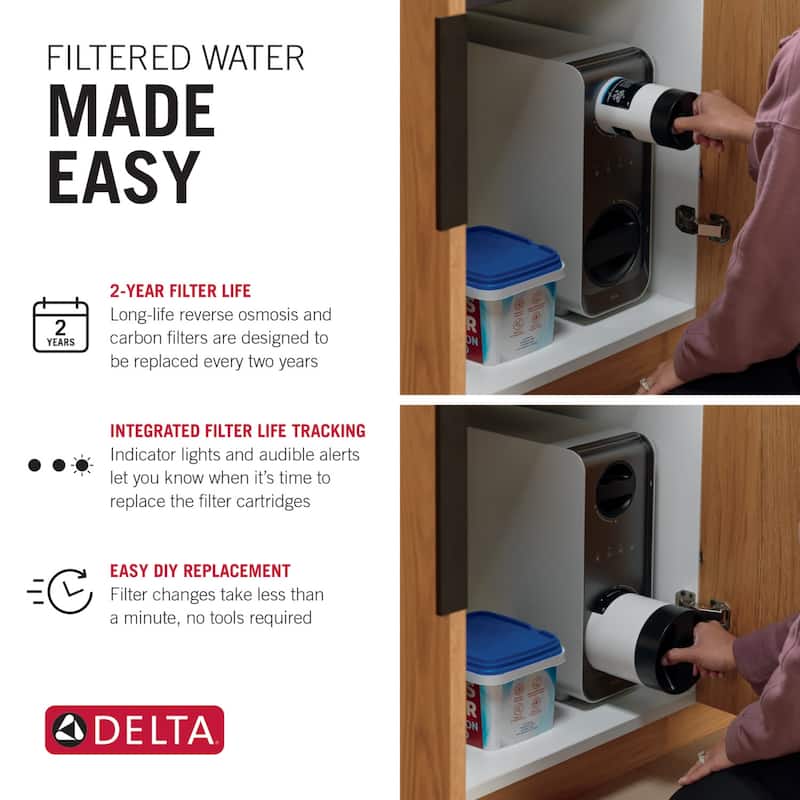 FILTERED WATER
MADE EASY

2 YEARS

2-YEAR FILTER LIFE
Long-life reverse osmosis and carbon filters are designed to be replaced every two years

INTEGRATED FILTER LIFE TRACKING
Indicator lights and audible alerts let you know when it's time to replace the filter cartridges

EASY DIY REPLACEMENT
Filter changes take less than a minute, no tools required

DELTA