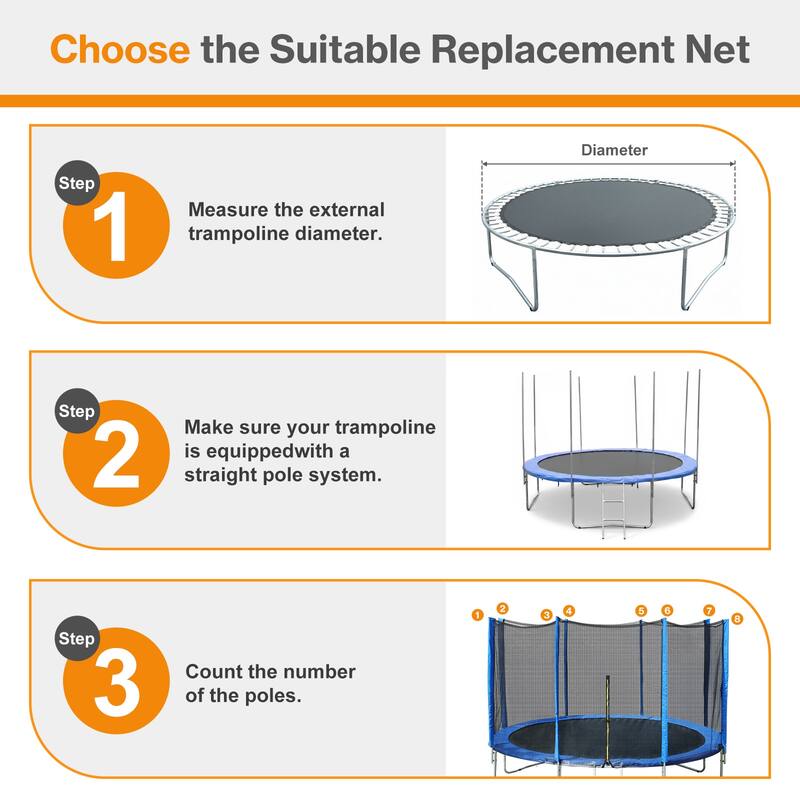 Choose the Suitable Replacement Net

Step 1
Measure the external trampoline diameter.

Diameter

Step 2
Make sure your trampoline is equippedwith a straight pole system.

Step 3
Count the number of the poles.

1 2 3 4 5 6 7 8