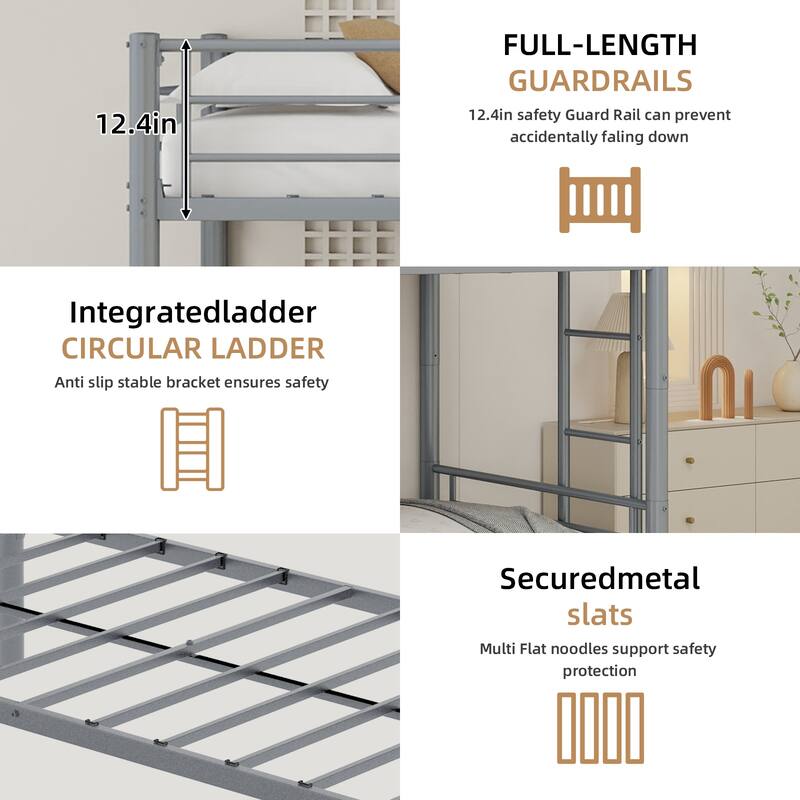 12.4in

FULL-LENGTH
GUARDRAILS
12.4in safety Guard Rail can prevent accidentally faling down

Integratedladder
CIRCULAR LADDER
Anti slip stable bracket ensures safety

Securedmetal
slats
Multi Flat noodles support safety protection